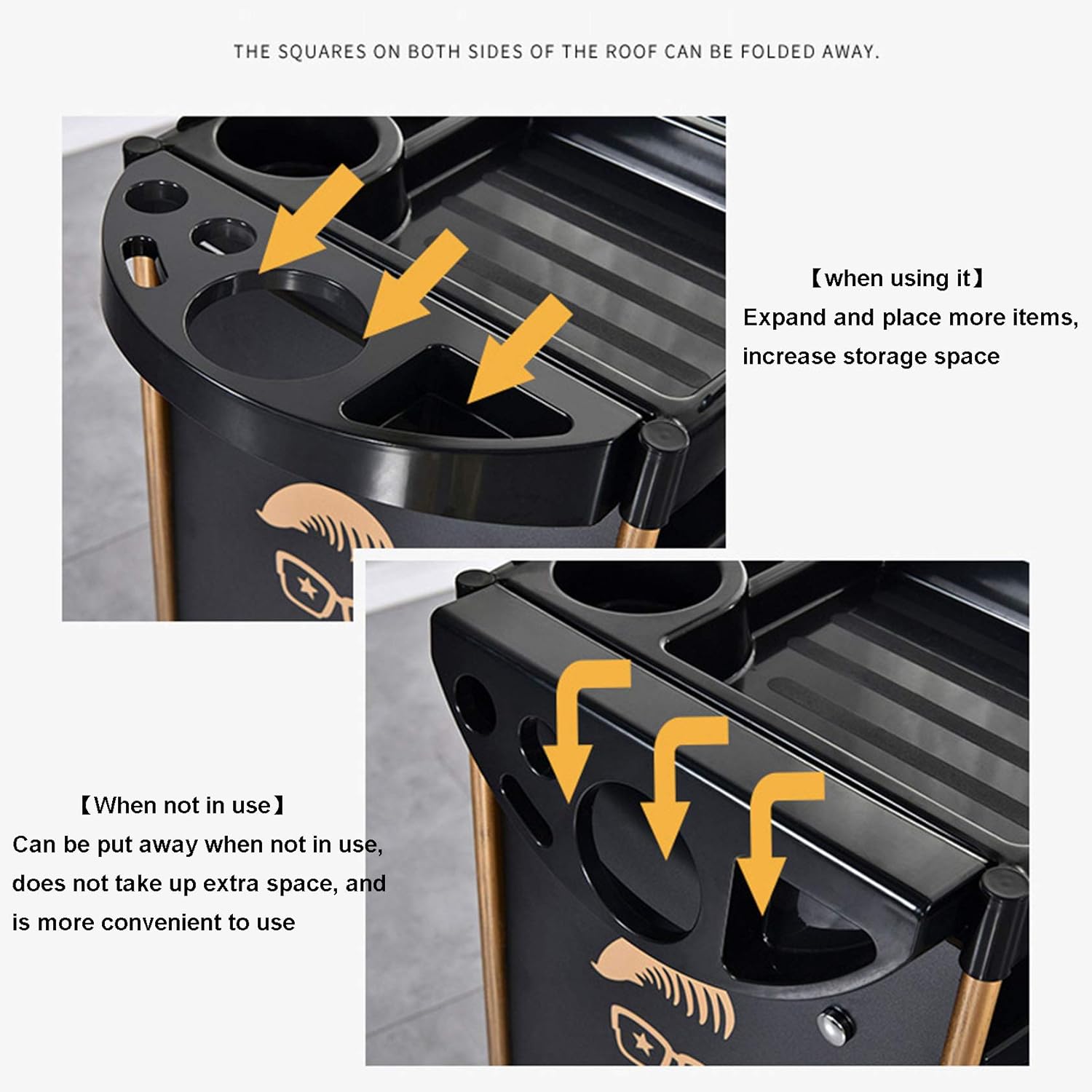 THE SQUARES ON BOTH SIDES OF THE ROOF CAN BE FOLDED AWAY.

【when using it】
Expand and place more items, increase storage space

【When not in use】
Can be put away when not in use, does not take up extra space, and is more convenient to use