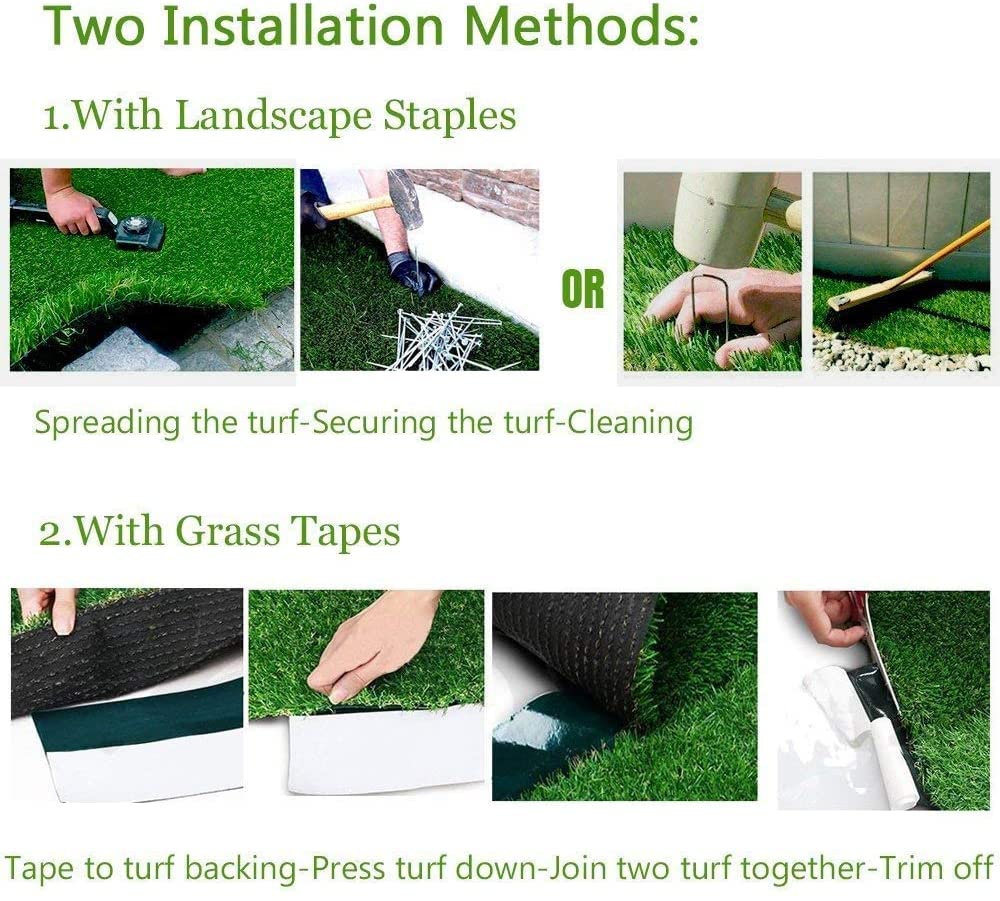 Two Installation Methods:

1.With Landscape Staples

OR

Spreading the turf-Securing the turf-Cleaning

2.With Grass Tapes

Tape to turf backing-Press turf down-Join two turf together-Trim off