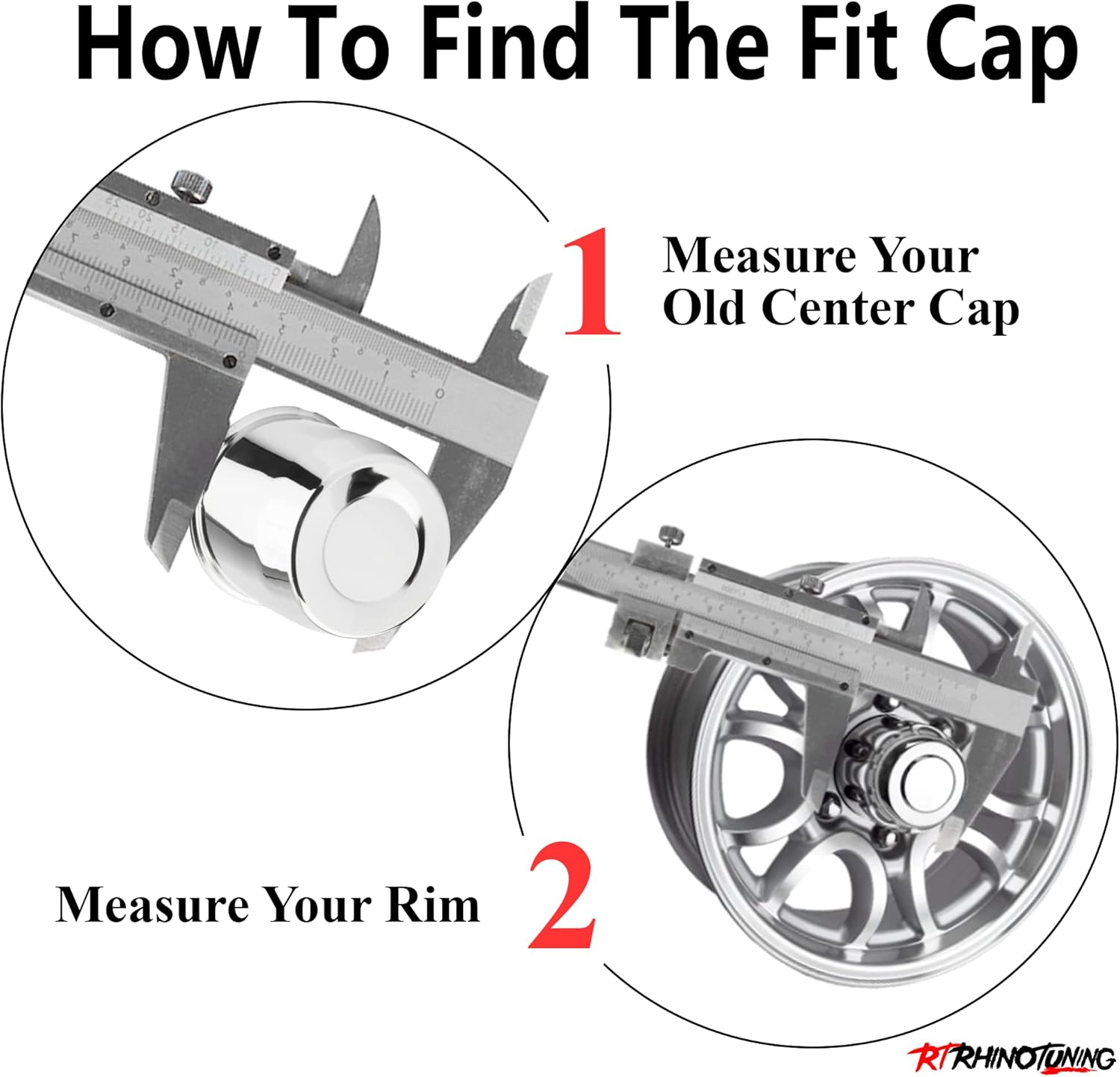 How To Find The Fit Cap

1 Measure Your Old Center Cap

Measure Your Rim 2

RT RHINOTUNING