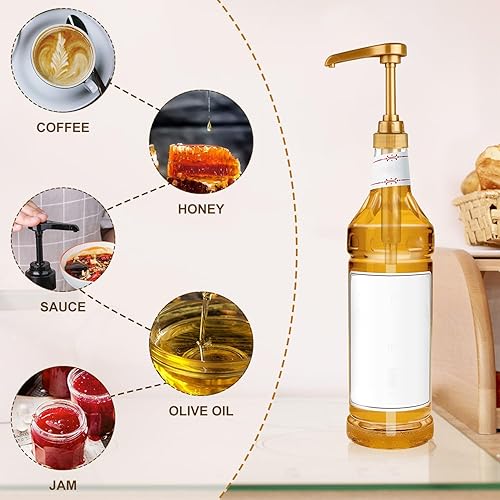 COFFEE

HONEY

SAUCE

OLIVE OIL

JAM