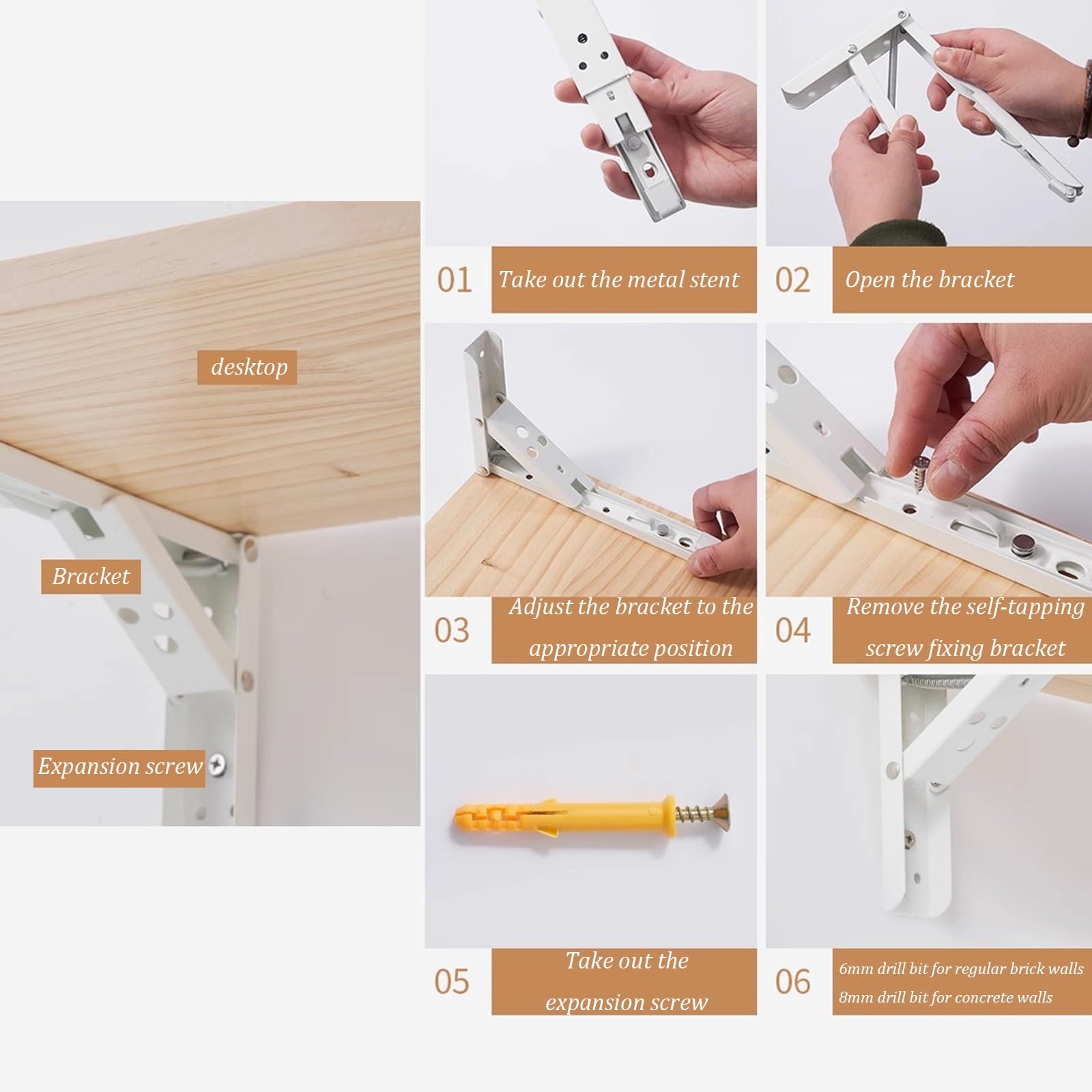 desktop

Bracket

Expansion screw

01 Take out the metal stent

02 Open the bracket

03 Adjust the bracket to the appropriate position

04 Remove the self-tapping screw fixing bracket

05 Take out the expansion screw

06 6mm drill bit for regular brick walls
8mm drill bit for concrete walls