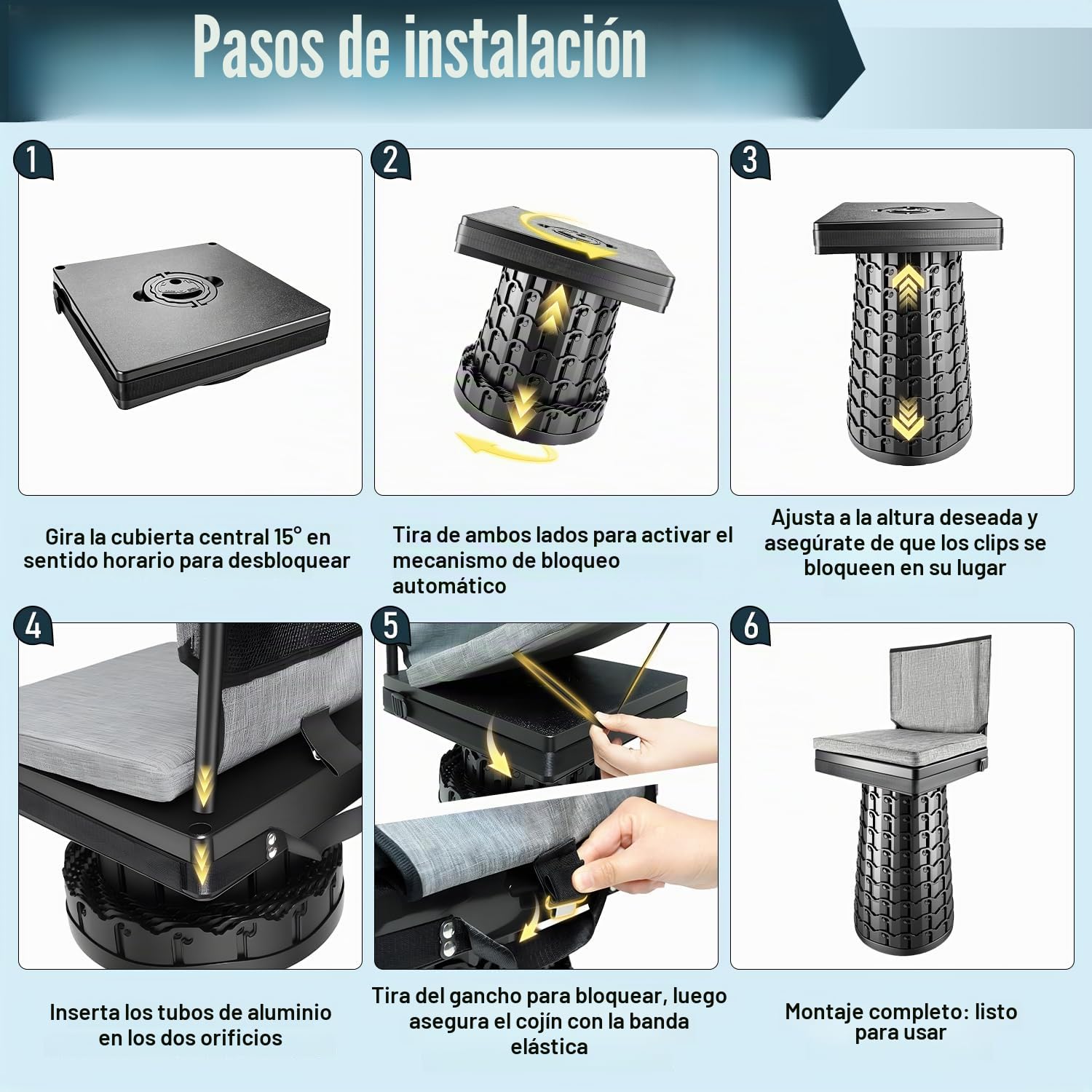 Pasos de instalación

1

Gira la cubierta central 15° en sentido horario para desbloquear

2

Tira de ambos lados para activar el mecanismo de bloqueo automático

3

Ajusta a la altura deseada y asegúrate de que los clips se bloqueen en su lugar

4

Inserta los tubos de aluminio en los dos orificios

5

Tira del gancho para bloquear, luego asegura el cojín con la banda elástica

6

Montaje completo: listo para usar