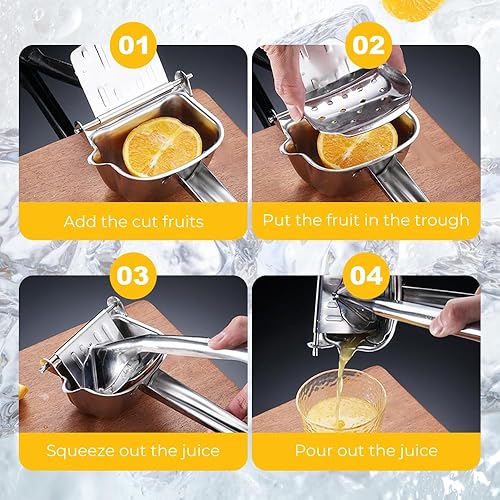 01

Add the cut fruits

02

Put the fruit in the trough

03

Squeeze out the juice

04

Pour out the juice