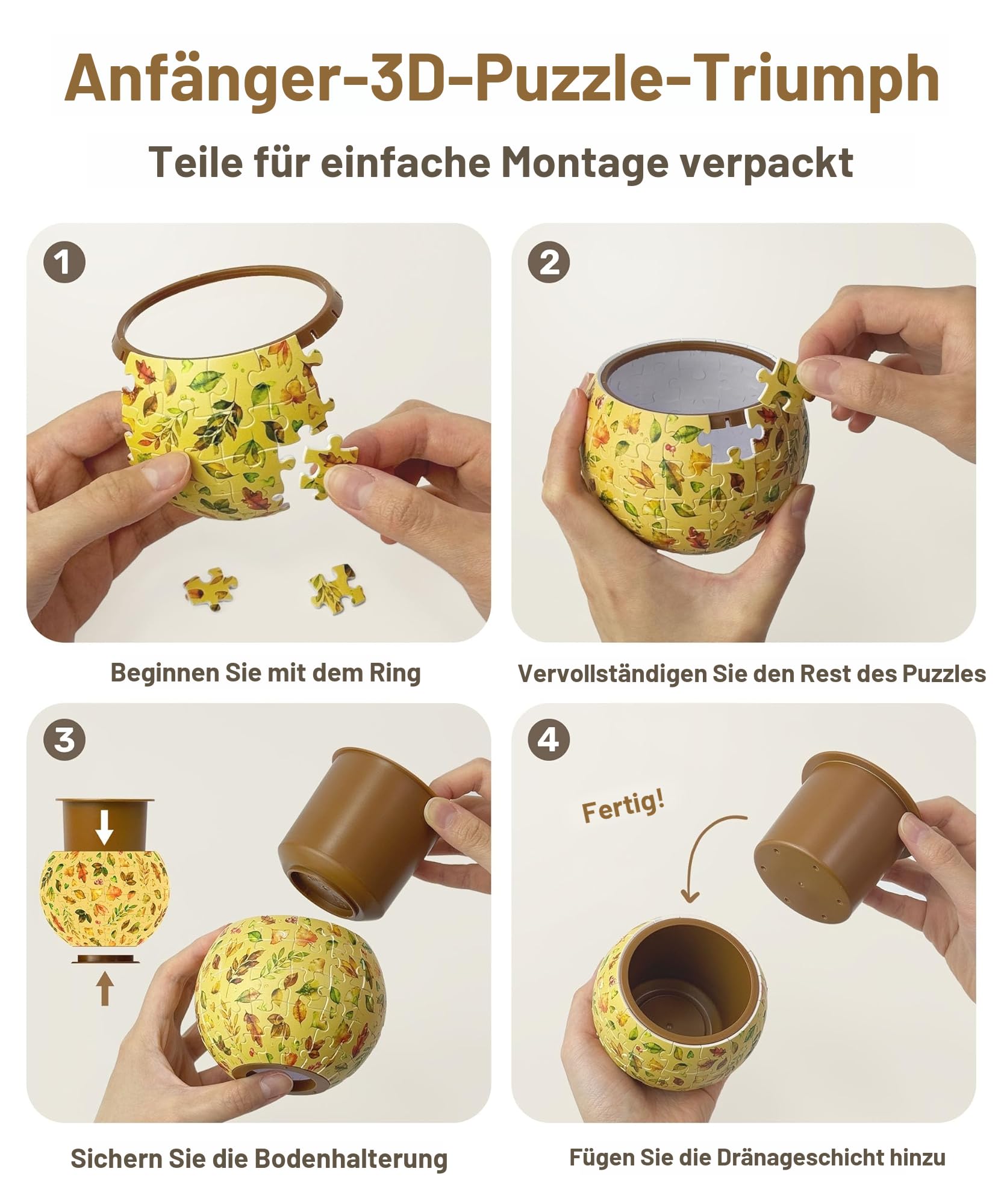 Anfänger-3D-Puzzle-Triumph

Teile für einfache Montage verpackt

1

Beginnen Sie mit dem Ring

2

Vervollständigen Sie den Rest des Puzzles

3

Sichern Sie die Bodenhalterung

4

Fertig!

Fügen Sie die Dränageschicht hinzu