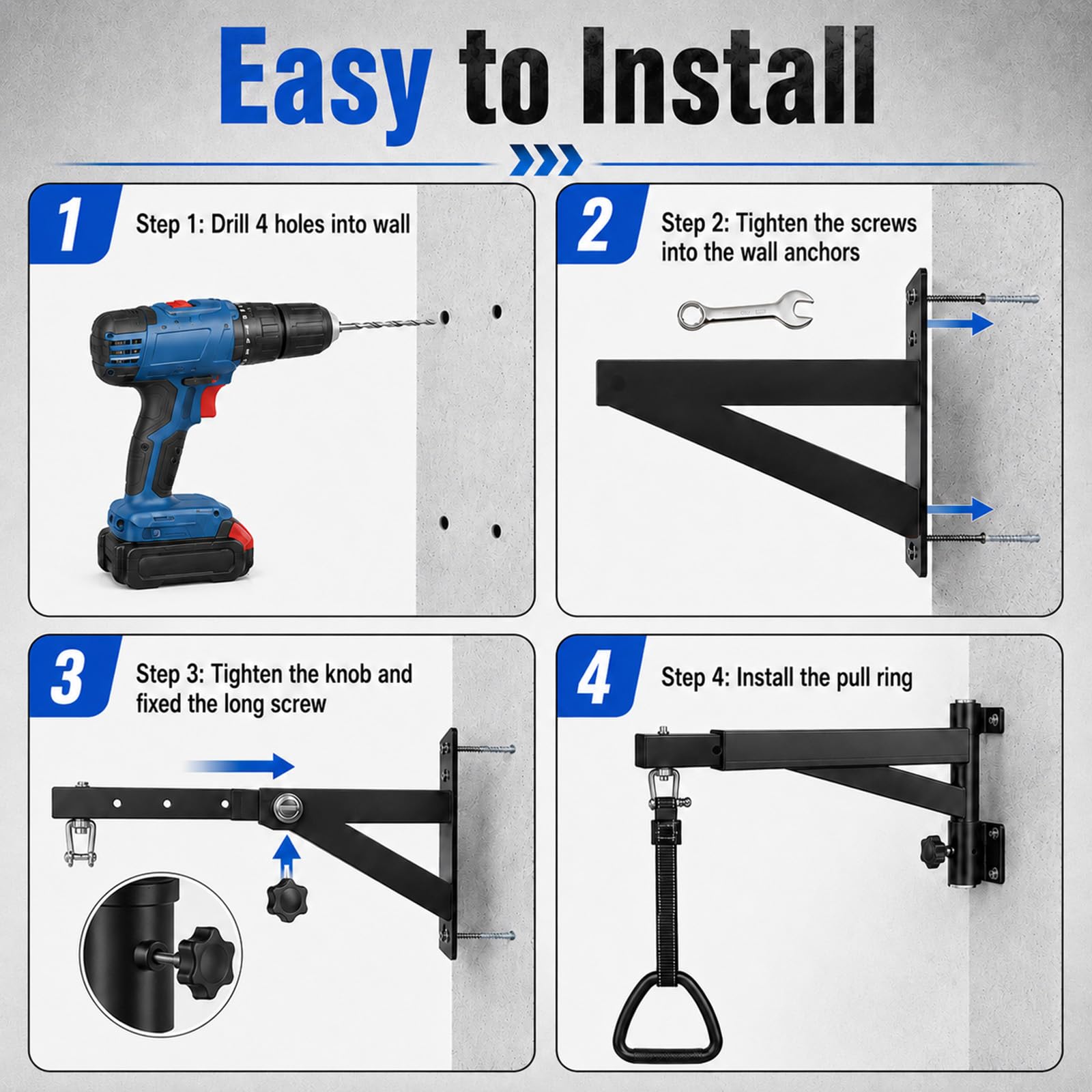 Easy to Install

1

Step 1: Drill 4 holes into wall

2

Step 2: Tighten the screws into the wall anchors

3

Step 3: Tighten the knob and fixed the long screw

4

Step 4: Install the pull ring