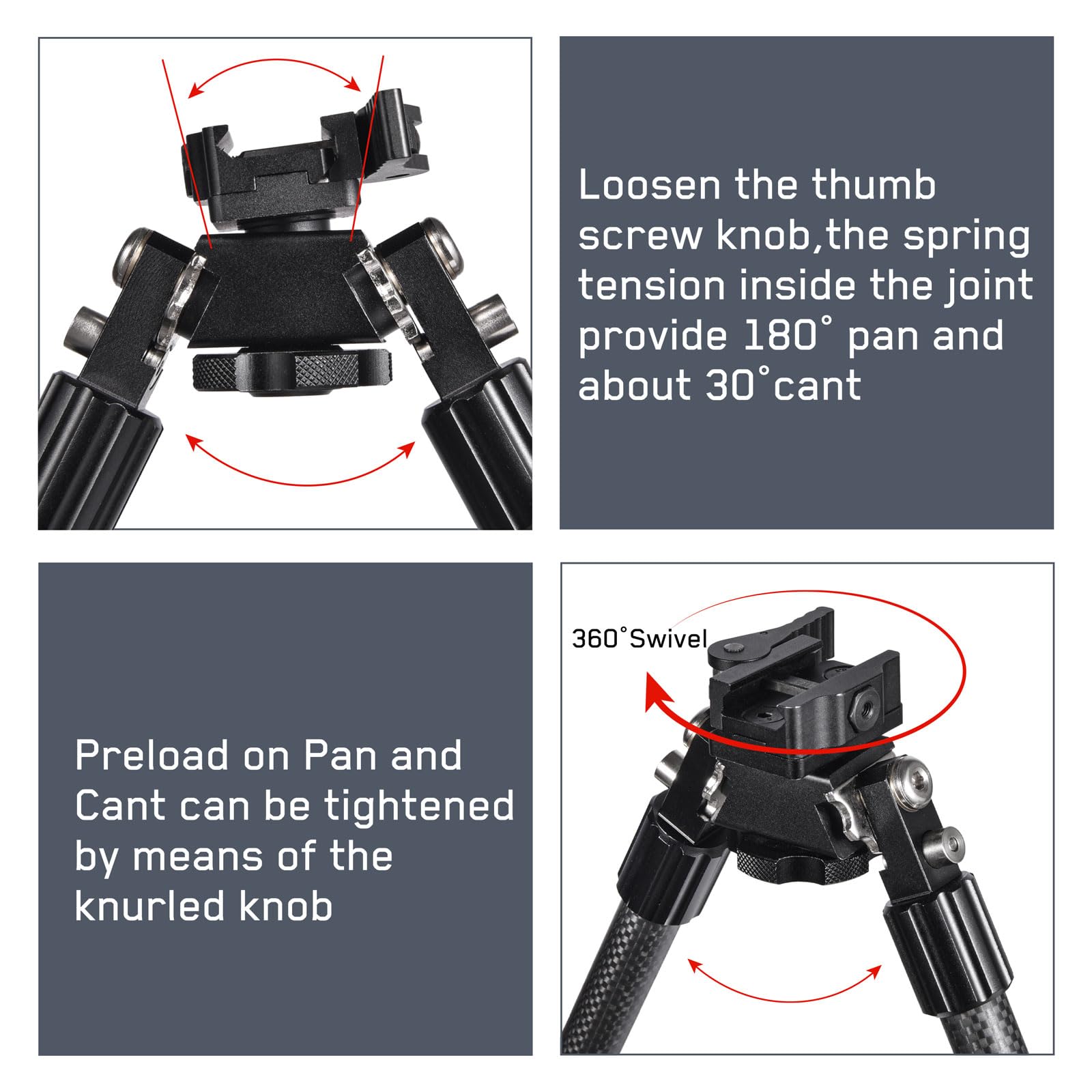 Loosen the thumb screw knob,the spring tension inside the joint provide 180° pan and about 30°cant

Preload on Pan and Cant can be tightened by means of the knurled knob

360°Swivel