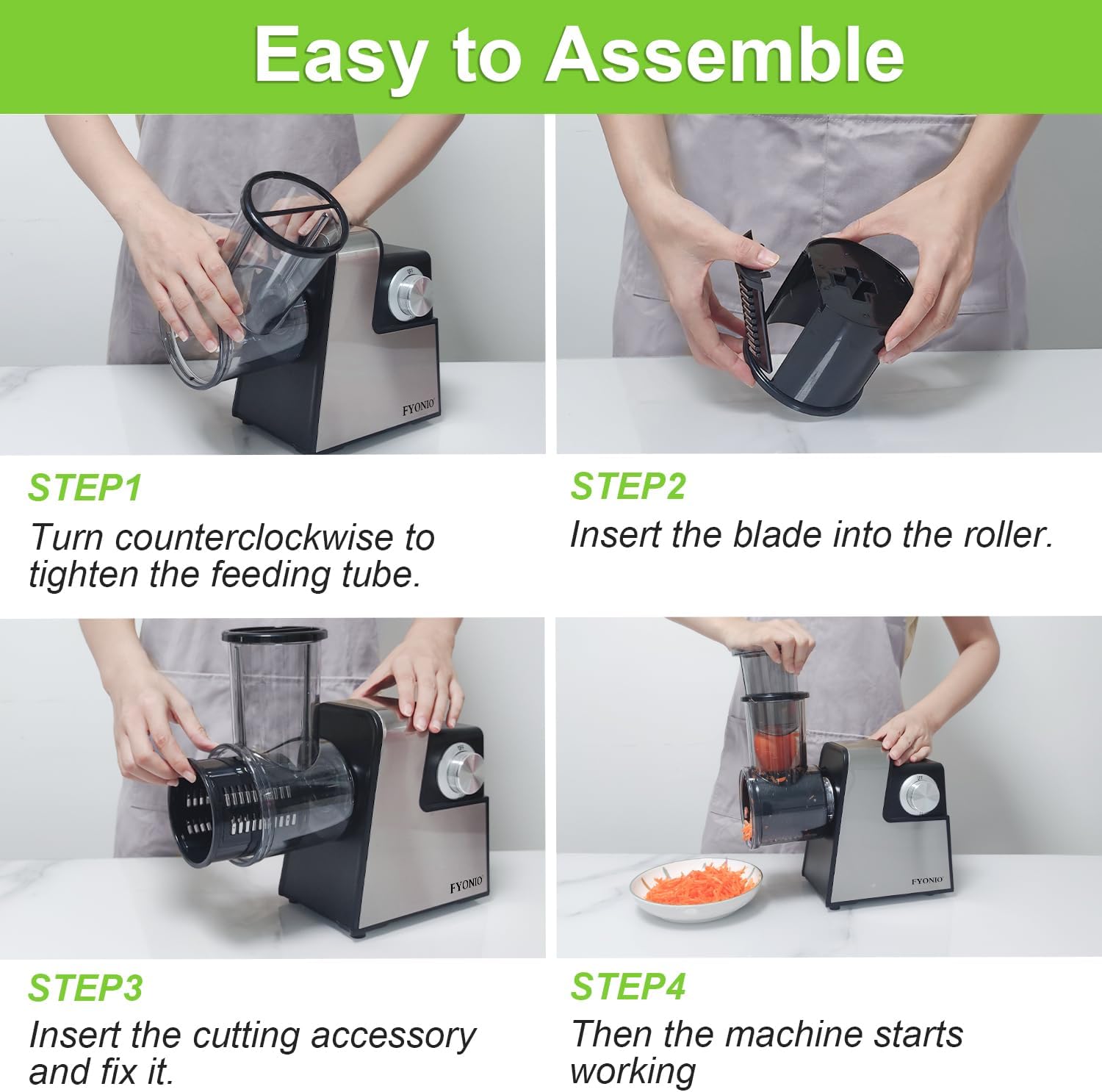 Easy to Assemble

FYONIO

STEP1
Turn counterclockwise to tighten the feeding tube.

STEP2
Insert the blade into the roller.

FYONIO

FYONIO

STEP3
Insert the cutting accessory and fix it.

STEP4
Then the machine starts working