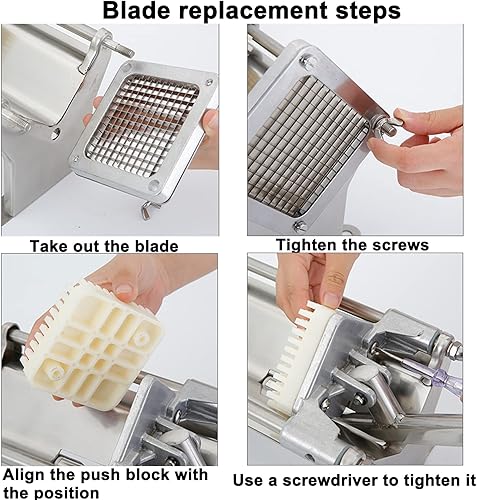 Blade replacement steps

Take out the blade

Tighten the screws

Align the push block with the position

Use a screwdriver to tighten it