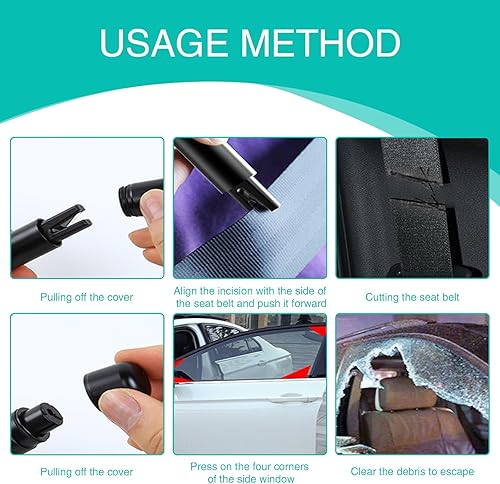 USAGE METHOD

Pulling off the cover

Align the incision with the side of the seat belt and push it forward

Cutting the seat belt

Pulling off the cover

Press on the four corners of the side window

Clear the debris to escape