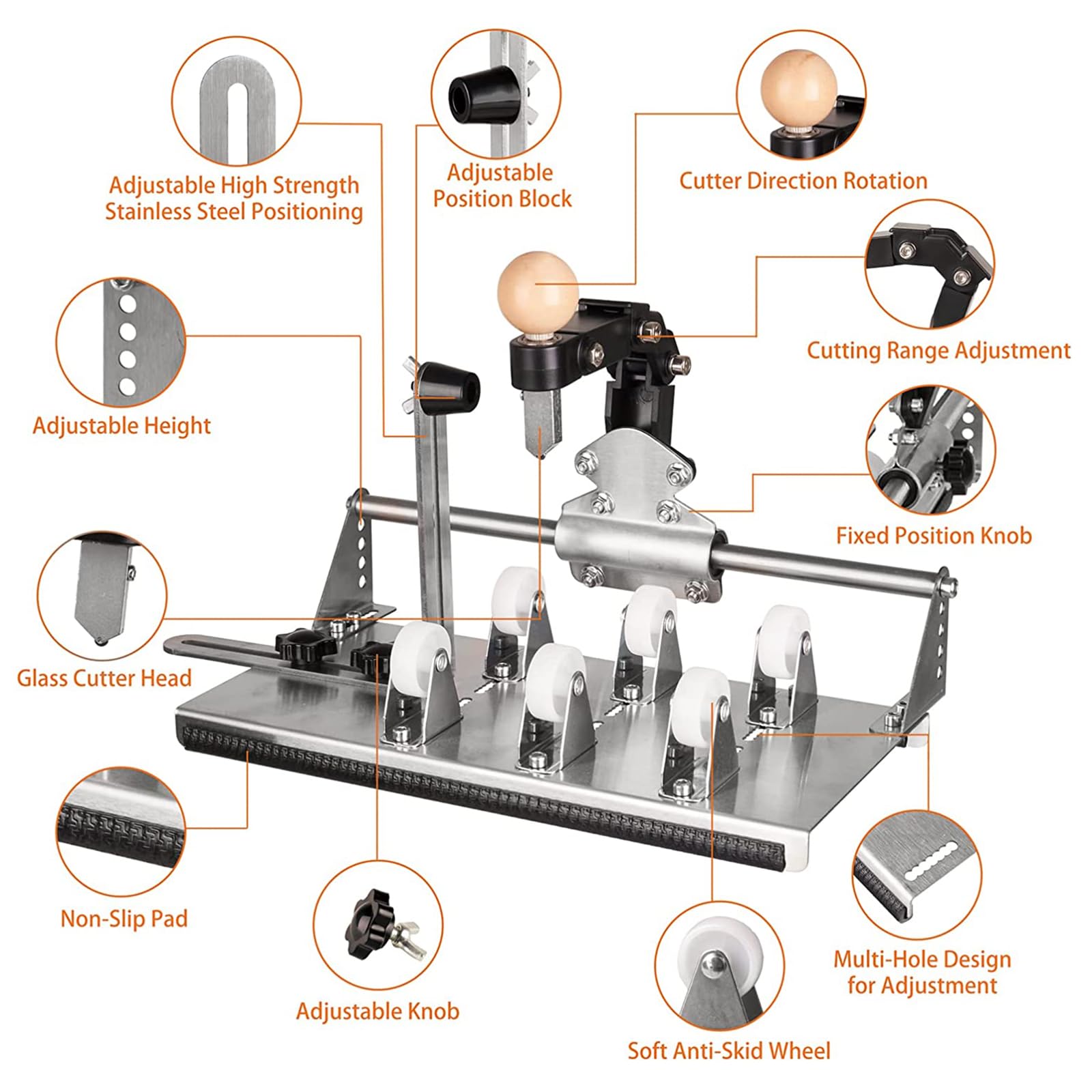 Adjustable High Strength Stainless Steel Positioning

Adjustable Position Block

Cutter Direction Rotation

Cutting Range Adjustment

Adjustable Height

Fixed Position Knob

Glass Cutter Head

Non-Slip Pad

Adjustable Knob

Soft Anti-Skid Wheel

Multi-Hole Design for Adjustment