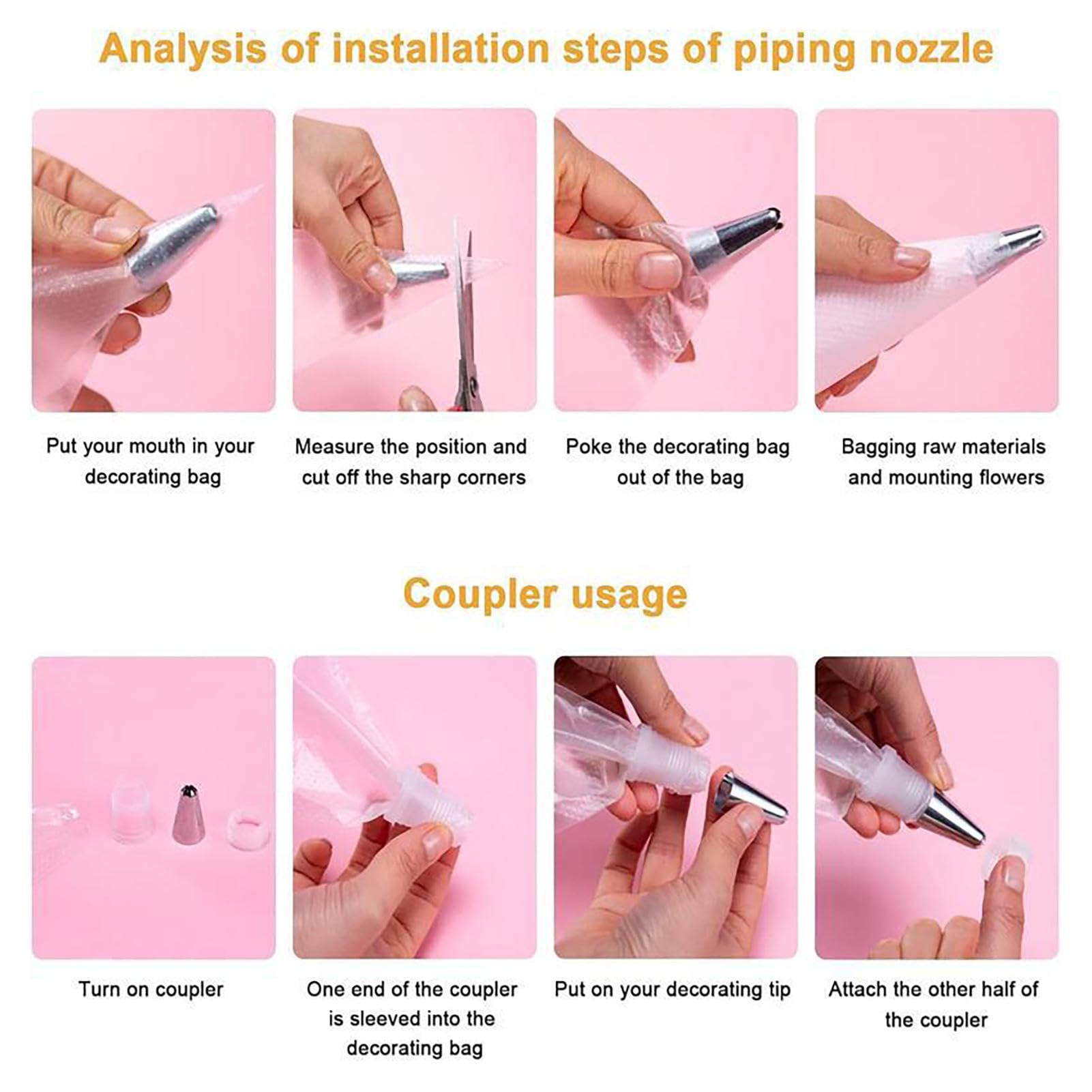 Analysis of installation steps of piping nozzle

Put your mouth in your decorating bag

Measure the position and cut off the sharp corners

Poke the decorating bag out of the bag

Bagging raw materials and mounting flowers

Coupler usage

Turn on coupler

One end of the coupler is sleeved into the decorating bag

Put on your decorating tip

Attach the other half of the coupler