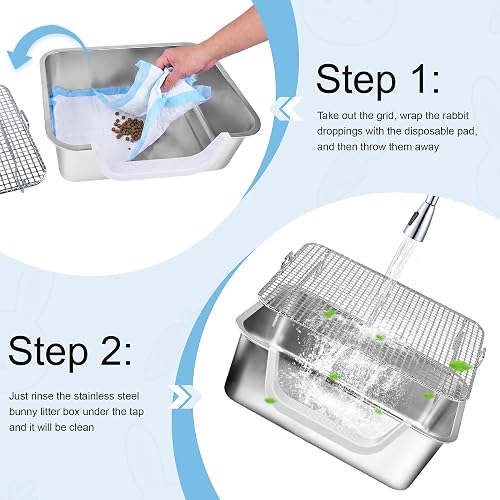 Step 1:

Take out the grid, wrap the rabbit droppings with the disposable pad, and then throw them away

Step 2:

Just rinse the stainless steel bunny litter box under the tap and it will be clean