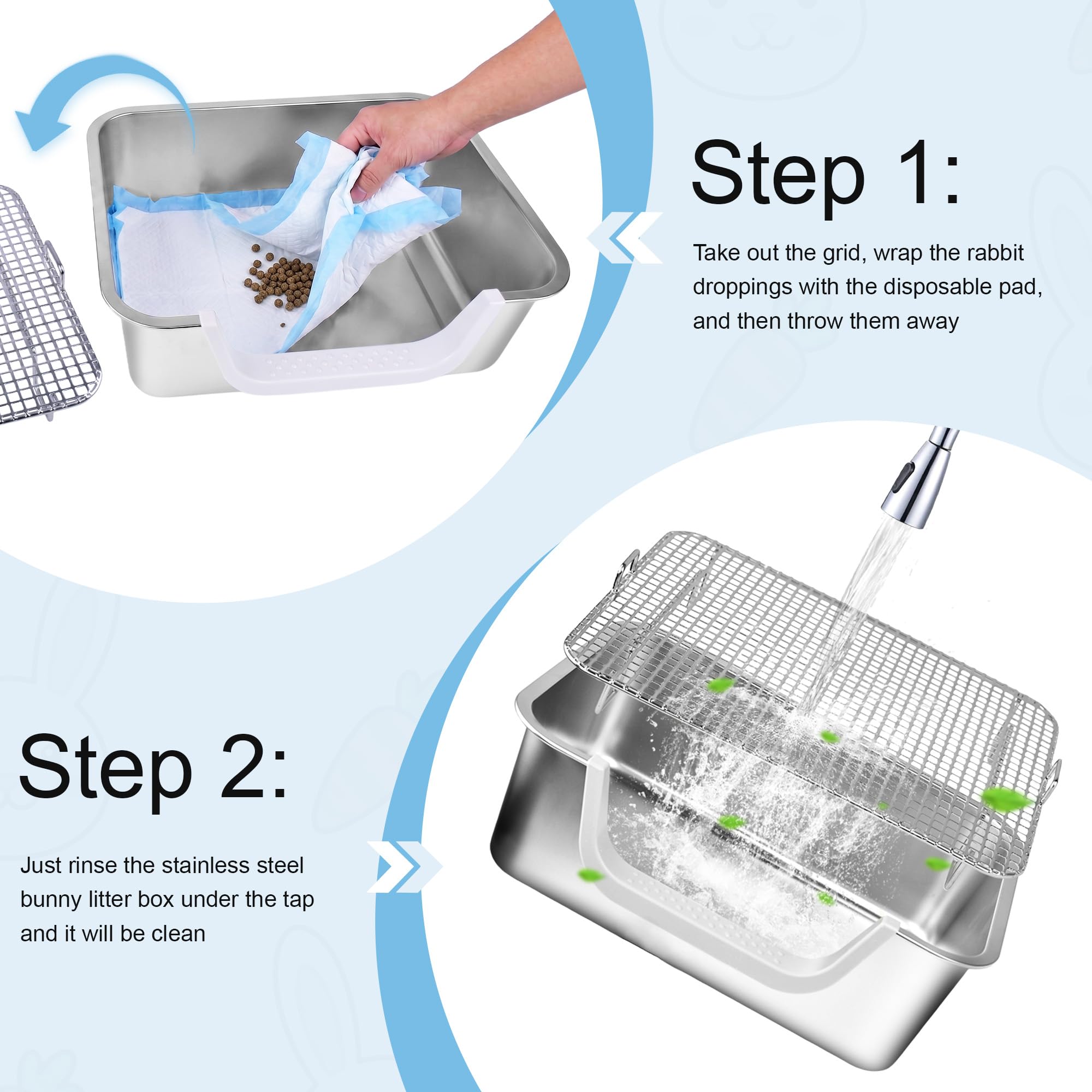 Step 1:

Take out the grid, wrap the rabbit droppings with the disposable pad, and then throw them away

Step 2:

Just rinse the stainless steel bunny litter box under the tap and it will be clean