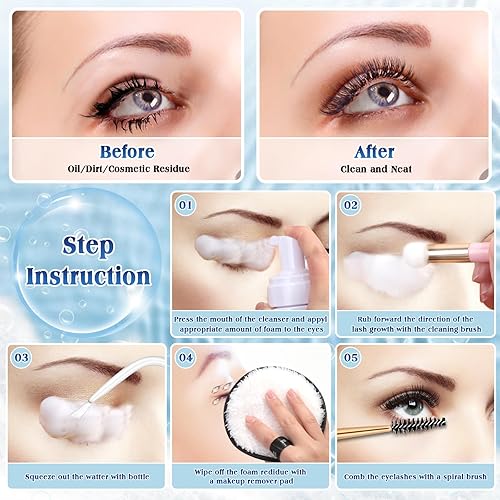 Before
Oil/Dirt/Cosmetic Residue

After
Clean and Neat

Step Instruction

01
Press the mouth of the cleanser and appyl appropriate amount of foam to the eyes

02
Rub forward the direction of the lash growth with the cleaning brush

03
Squeeze out the watter with bottle

04
Wipe off the foam redidue with a makeup remover pad

05
Comb the eyelashes with a spiral brush