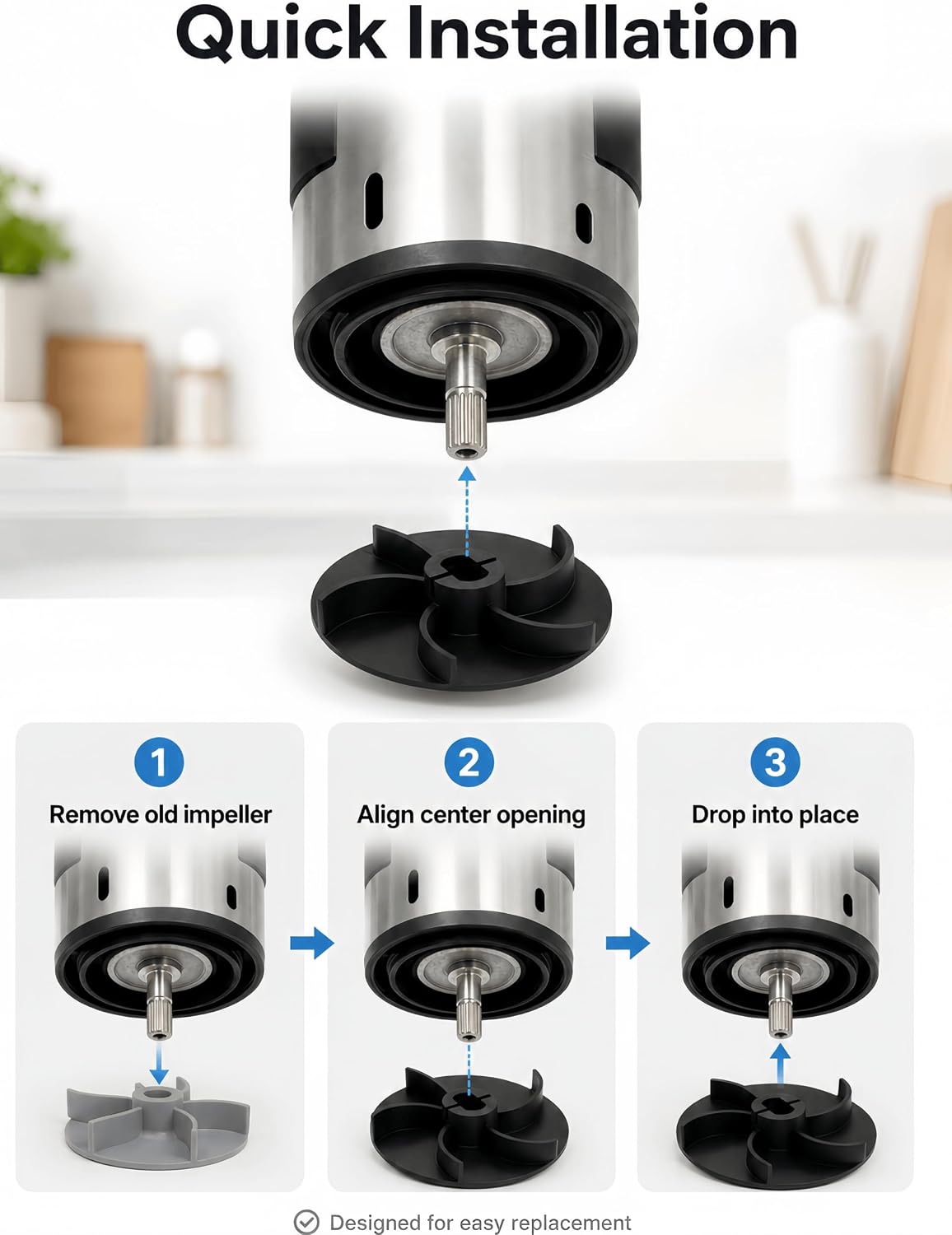 Quick Installation

1
Remove old impeller

2
Align center opening

3
Drop into place

Designed for easy replacement