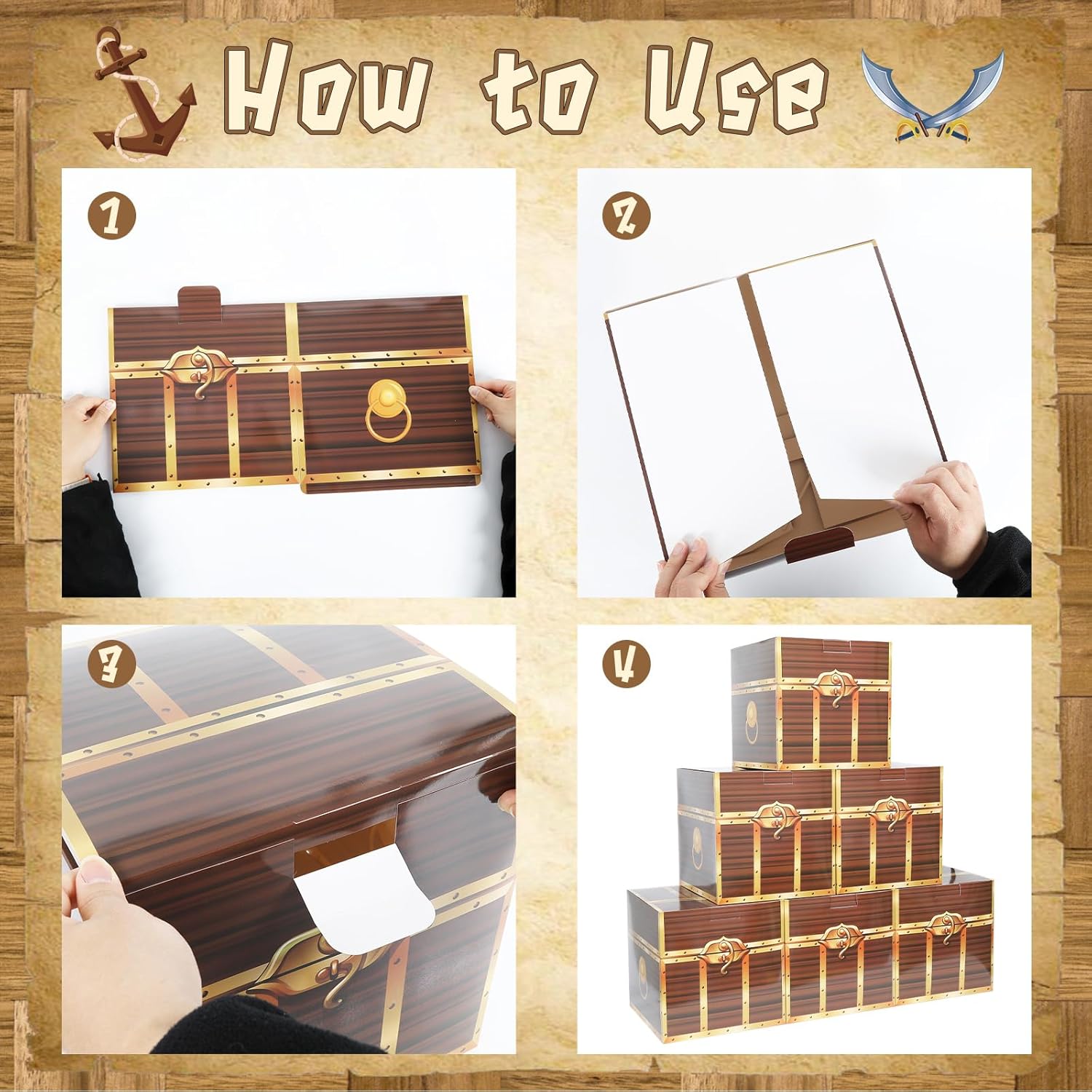 How to Use

1

2

3

4