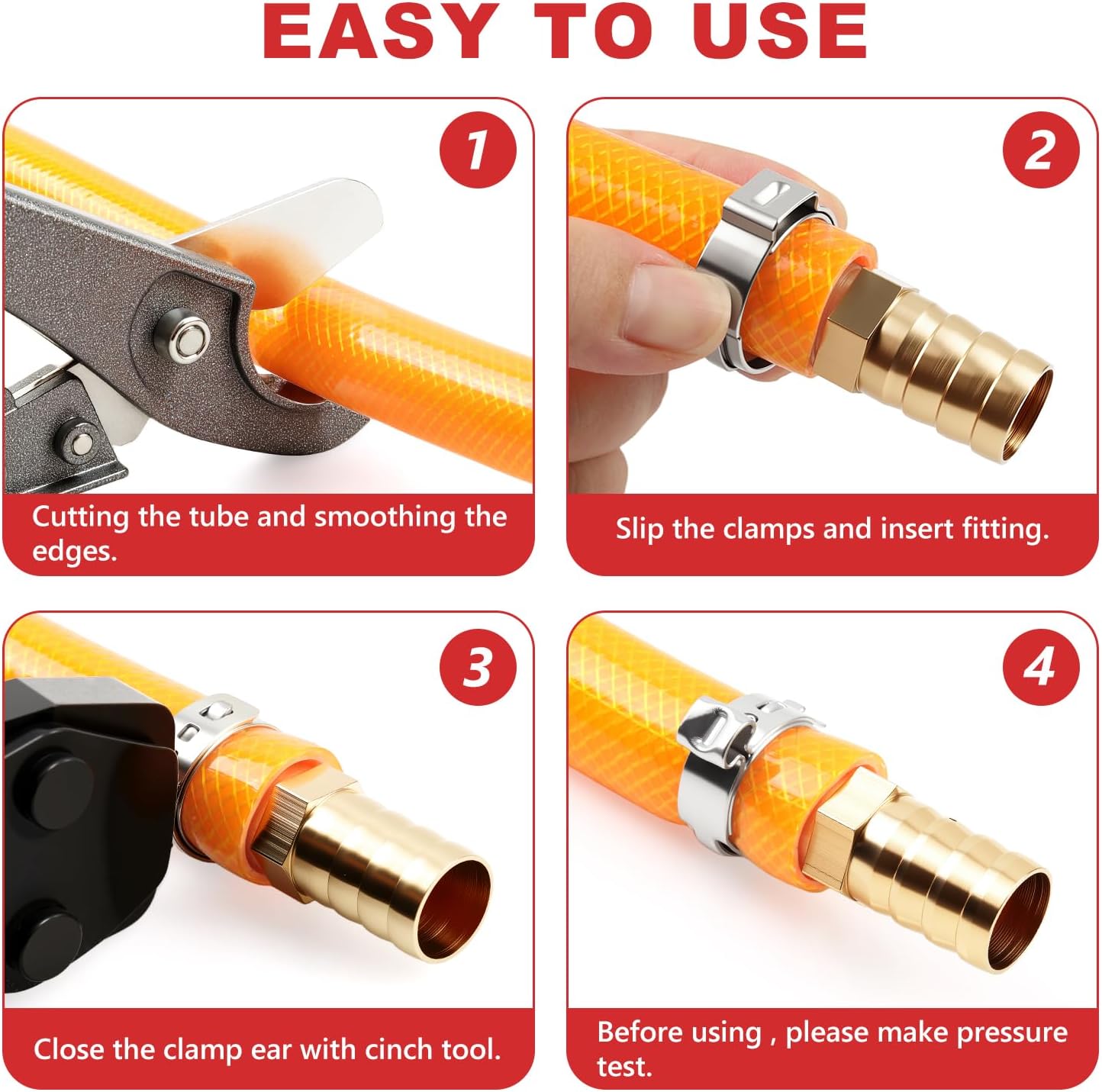 EASY TO USE

1

Cutting the tube and smoothing the edges.

2

Slip the clamps and insert fitting.

3

Close the clamp ear with cinch tool.

4

Before using , please make pressure test.