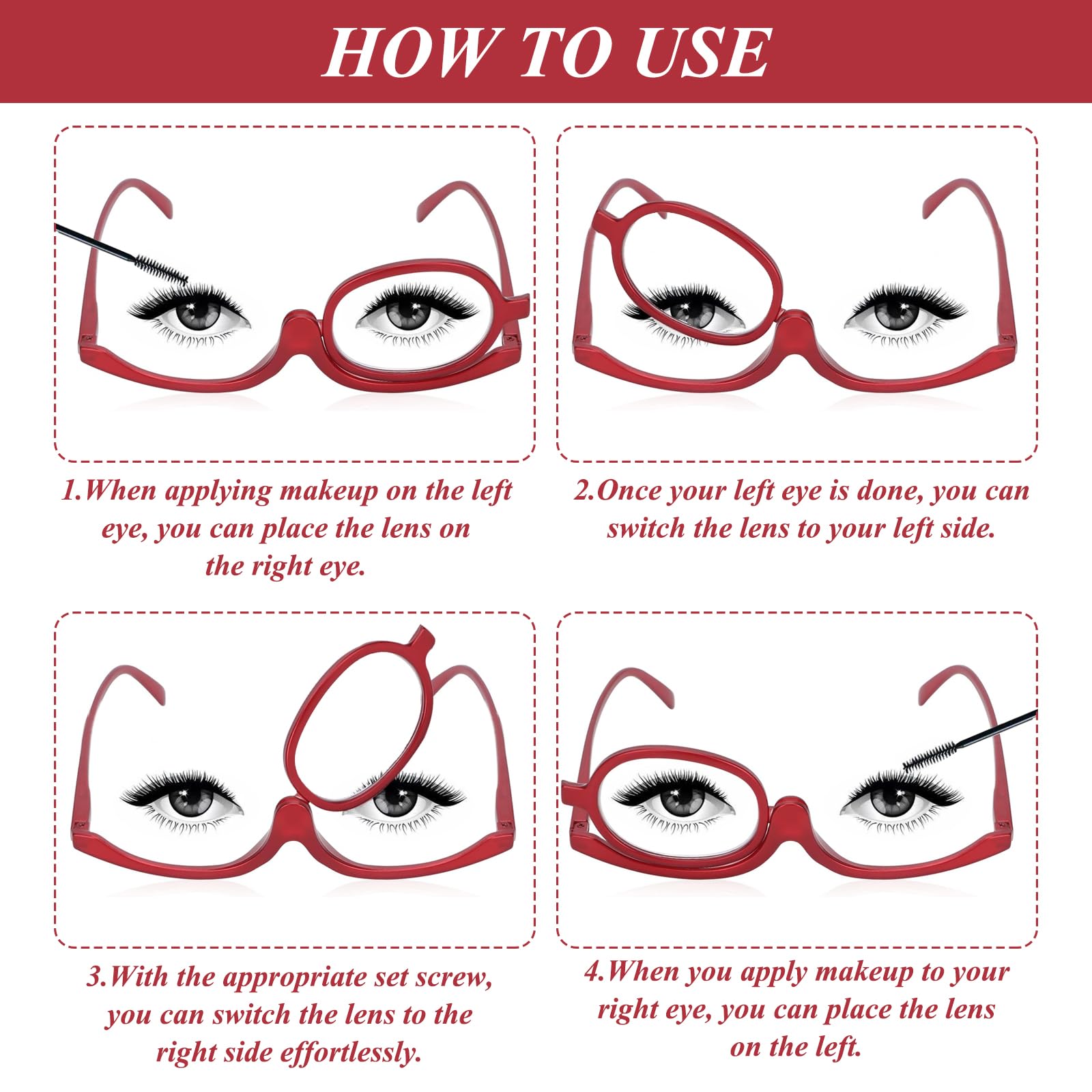 HOW TO USE

1.When applying makeup on the left eye, you can place the lens on the right eye.

2.Once your left eye is done, you can switch the lens to your left side.

3.With the appropriate set screw, you can switch the lens to the right side effortlessly.

4.When you apply makeup to your right eye, you can place the lens on the left.