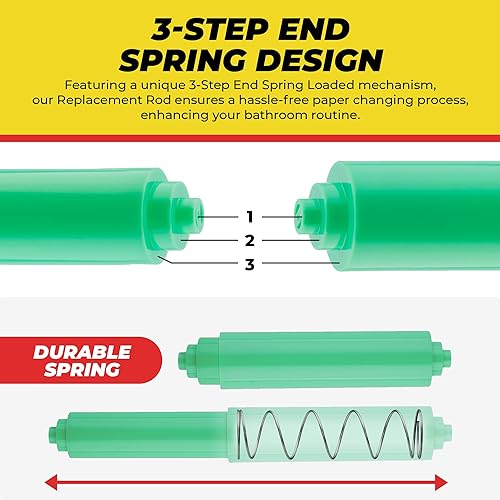 3-STEP END SPRING DESIGN

Featuring a unique 3-Step End Spring Loaded mechanism, our Replacement Rod ensures a hassle-free paper changing process, enhancing your bathroom routine.

1
2
3

DURABLE SPRING