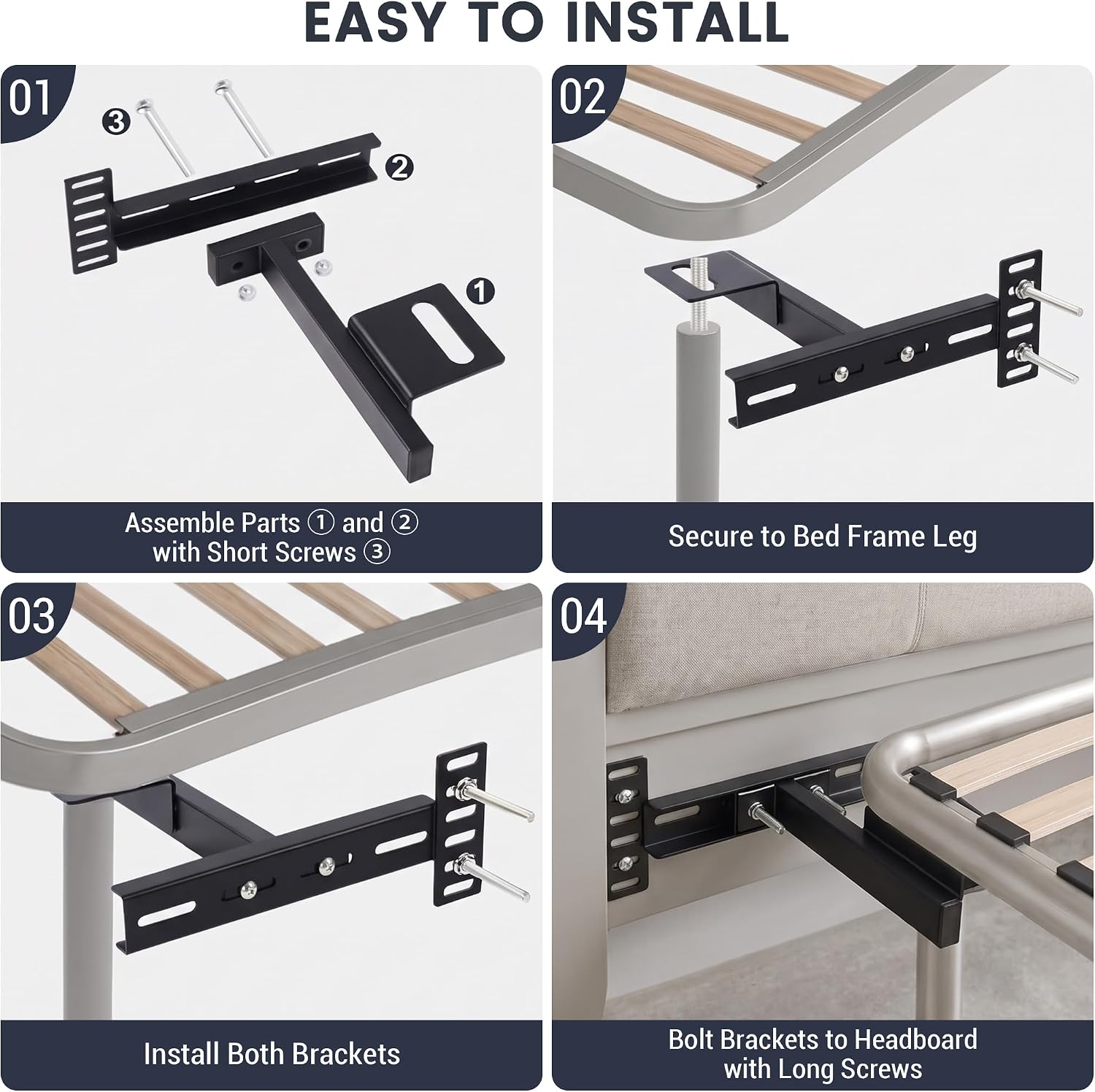 EASY TO INSTALL

01

③

②

①

Assemble Parts ① and ② with Short Screws ③

02

Secure to Bed Frame Leg

03

Install Both Brackets

04

Bolt Brackets to Headboard with Long Screws