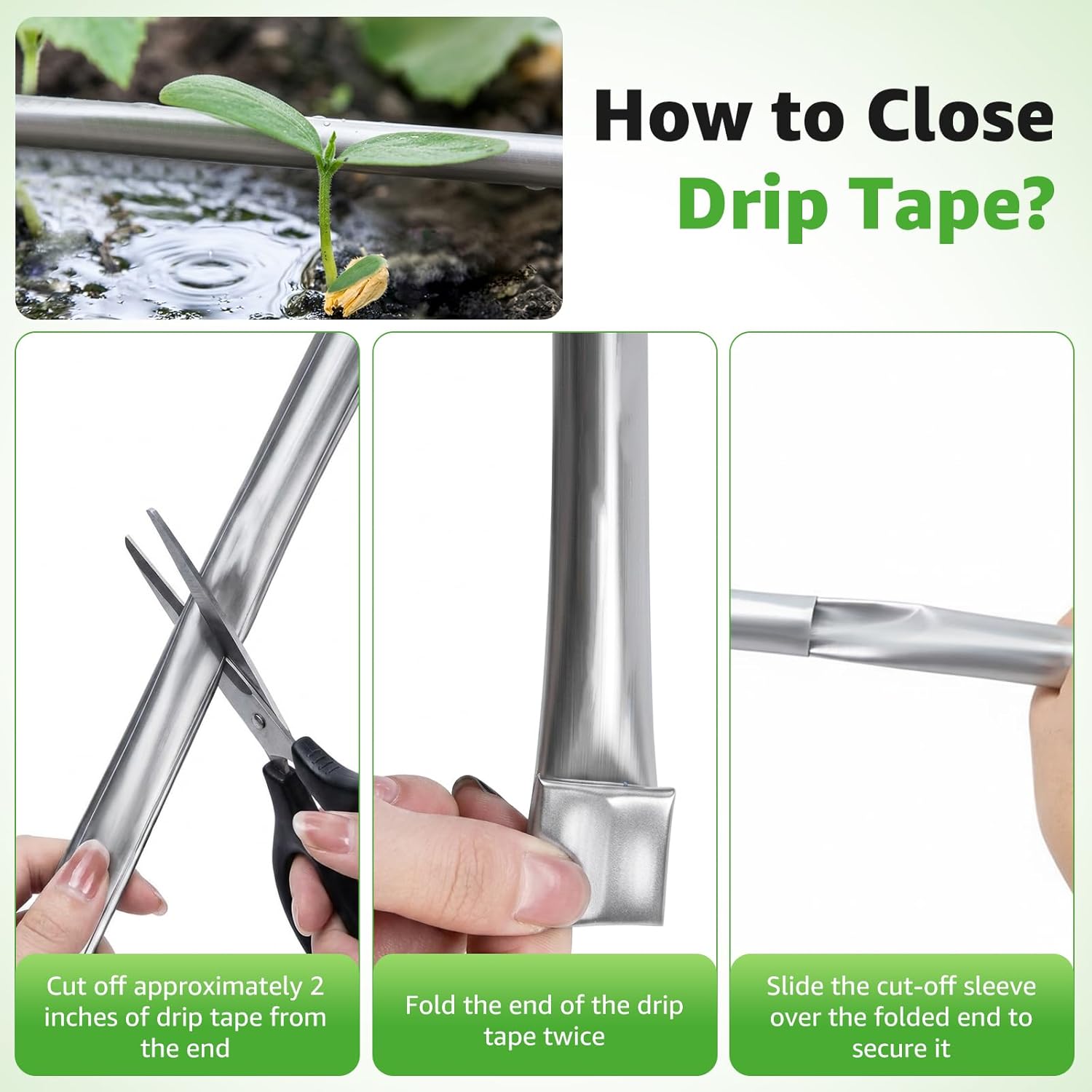 How to Close Drip Tape?

Cut off approximately 2 inches of drip tape from the end

Fold the end of the drip tape twice

Slide the cut-off sleeve over the folded end to secure it