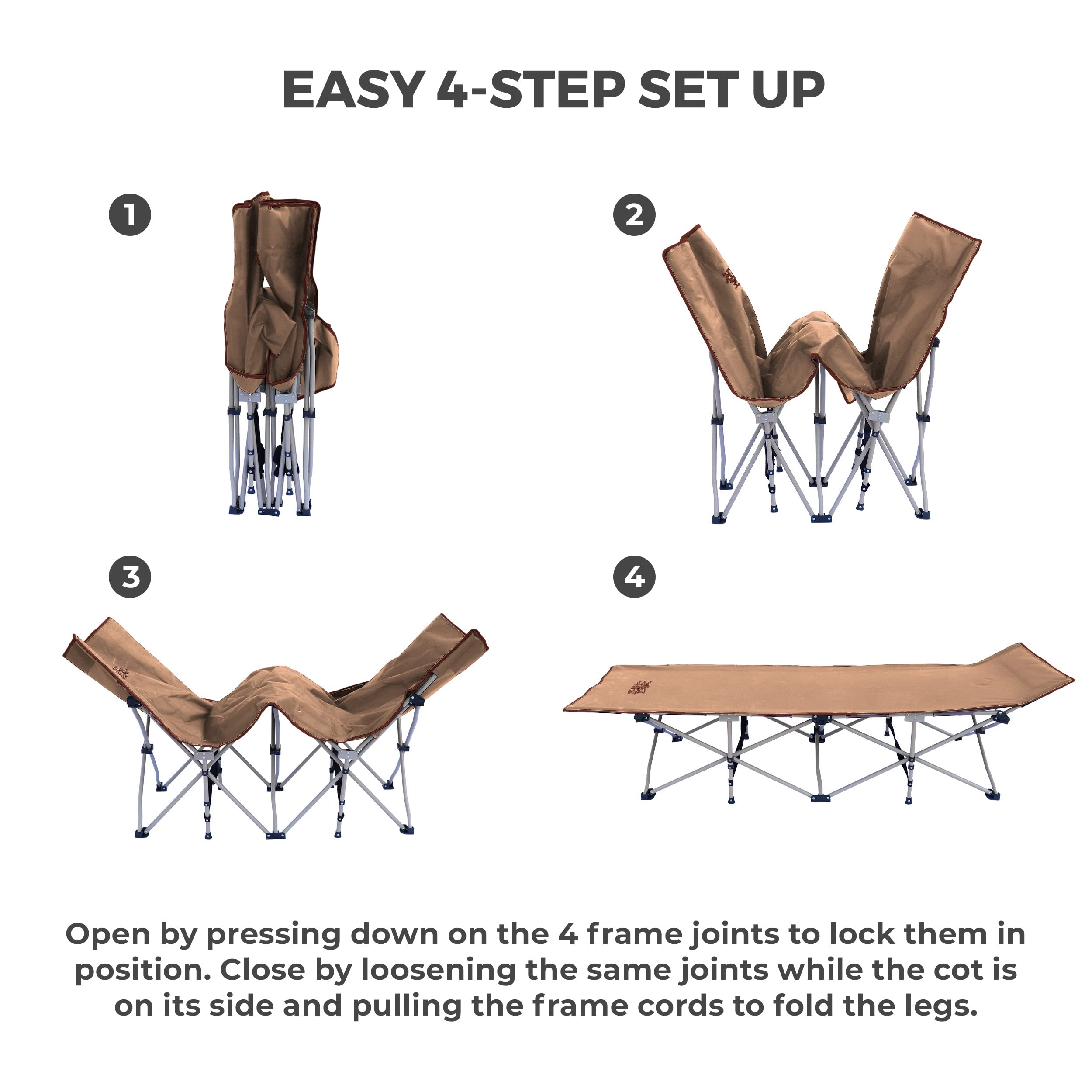 EASY 4-STEP SET UP

1

2

3

4

Open by pressing down on the 4 frame joints to lock them in position. Close by loosening the same joints while the cot is on its side and pulling the frame cords to fold the legs.