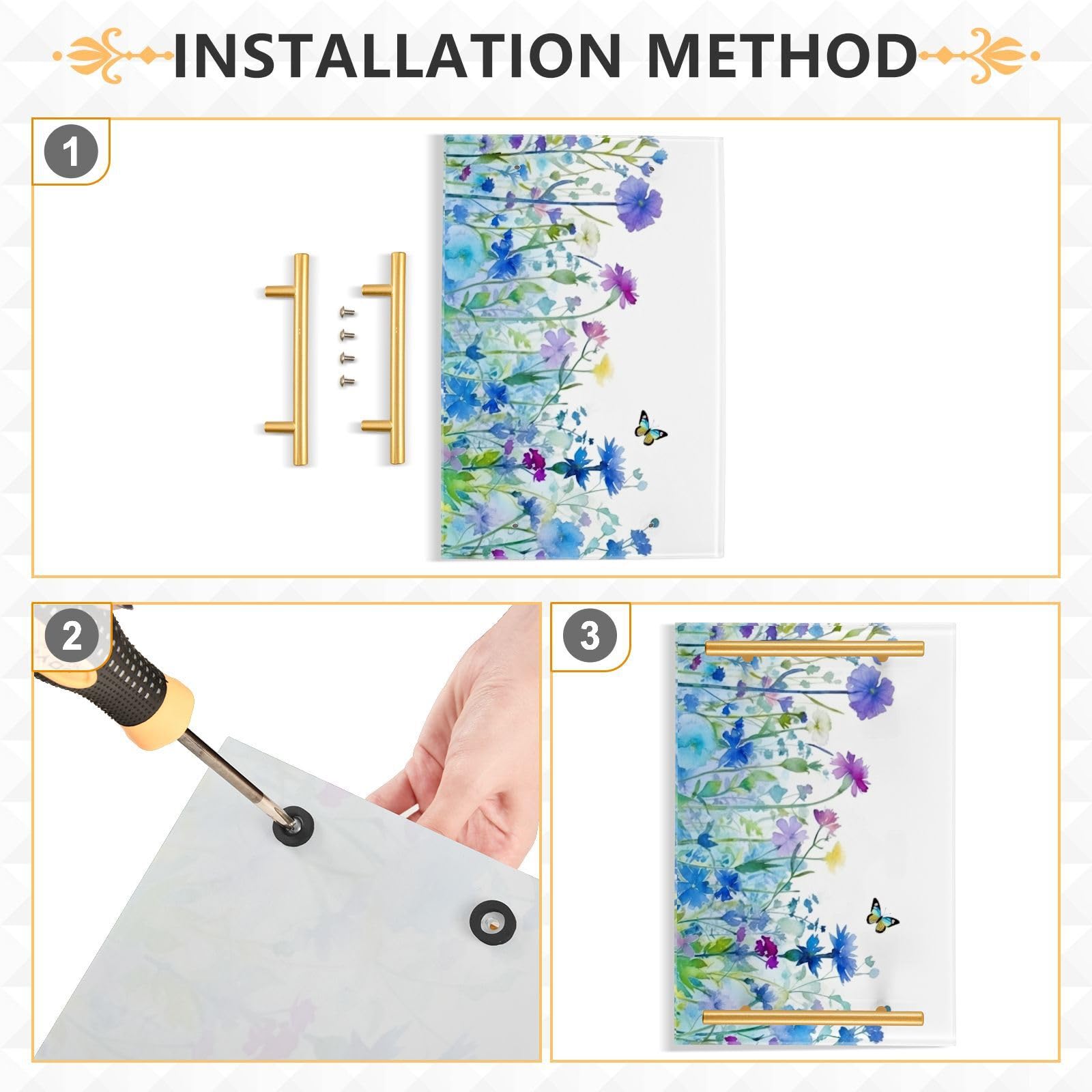 INSTALLATION METHOD

1

2

3