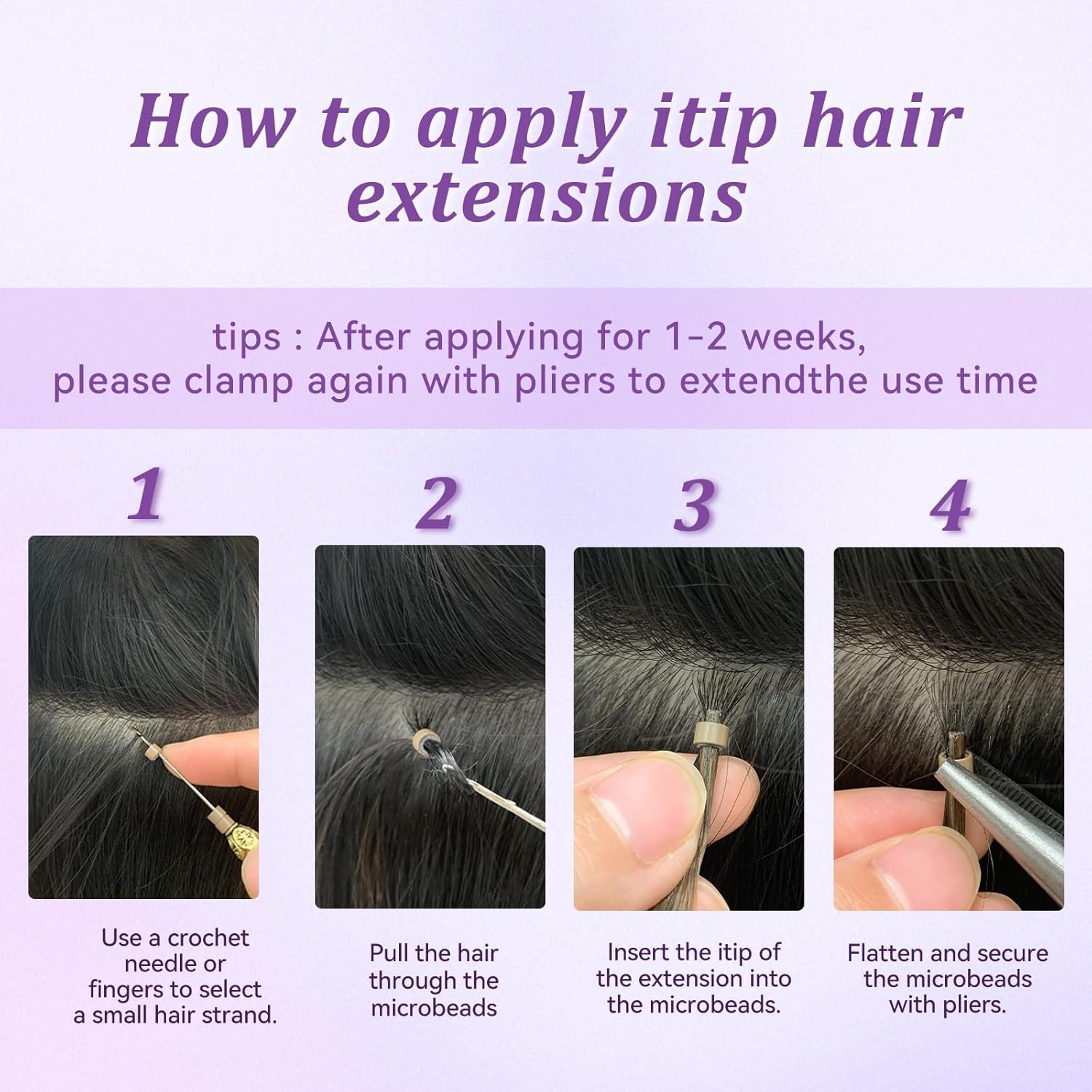 How to apply itip hair extensions

tips : After applying for 1-2 weeks, please clamp again with pliers to extendthe use time

1

Use a crochet needle or fingers to select a small hair strand.

2

Pull the hair through the microbeads

3

Insert the itip of the extension into the microbeads.

4

Flatten and secure the microbeads with pliers.