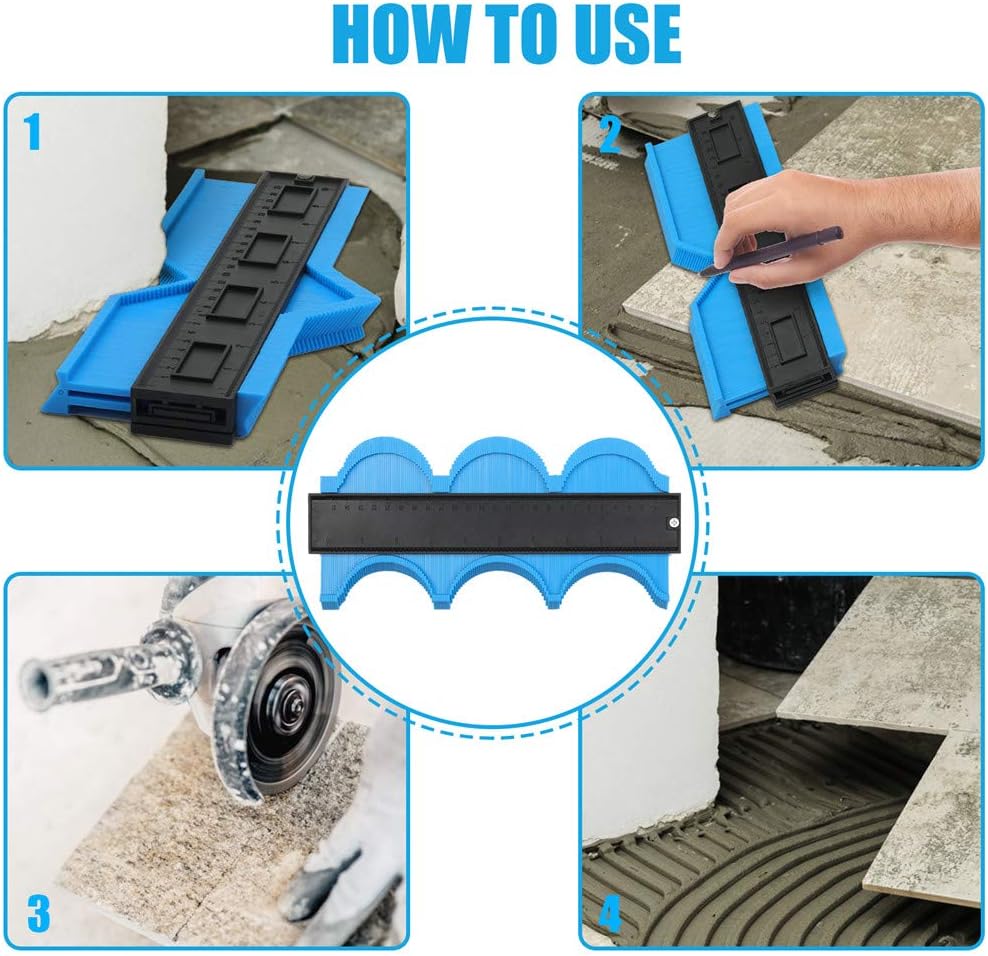 HOW TO USE

1

2

3

4