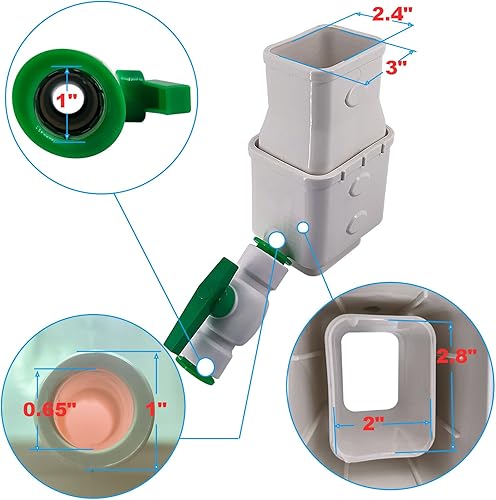 2.4"
3"
1"
0.65"
1"
2.8"
2"