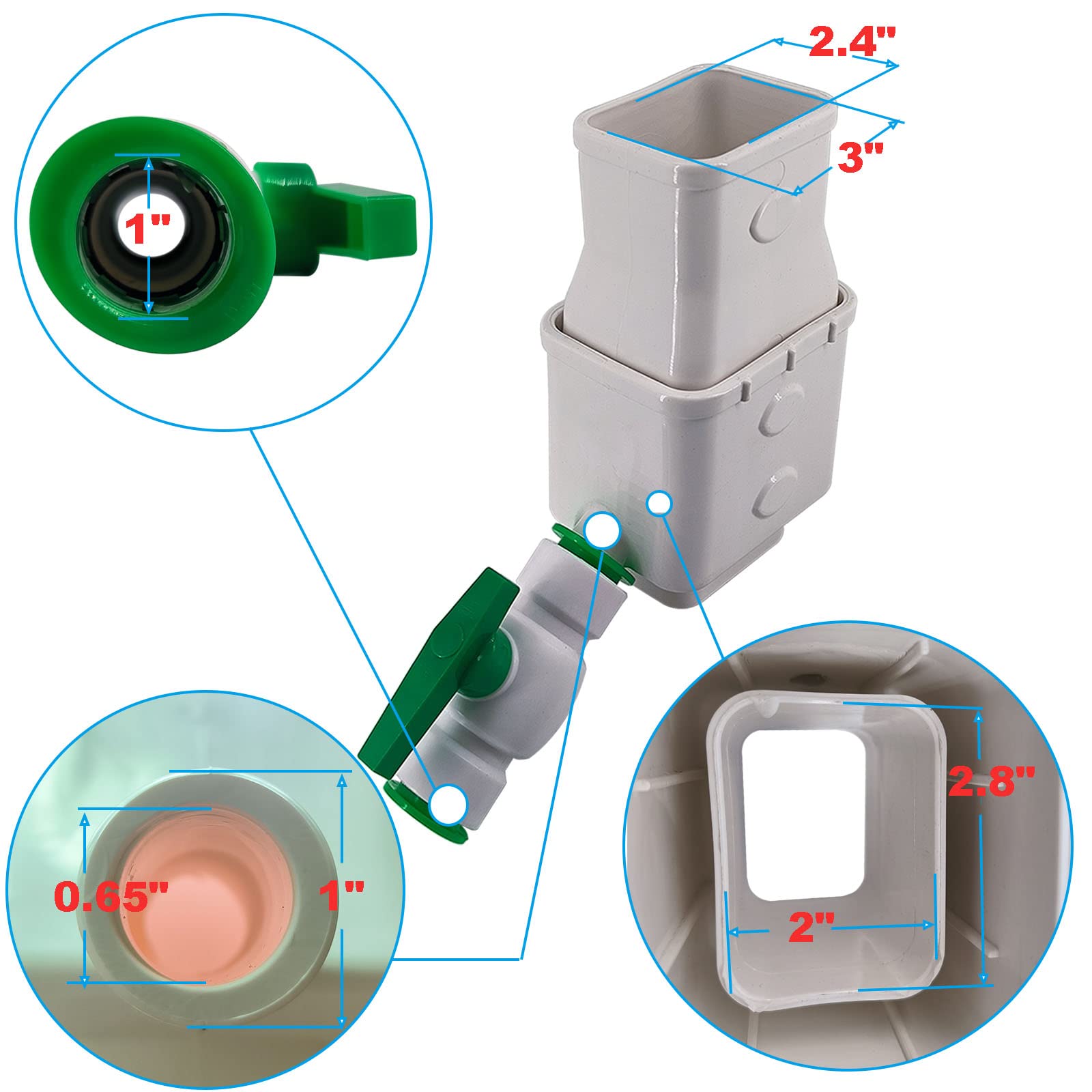 2.4"
3"
1"
0.65"
1"
2.8"
2"