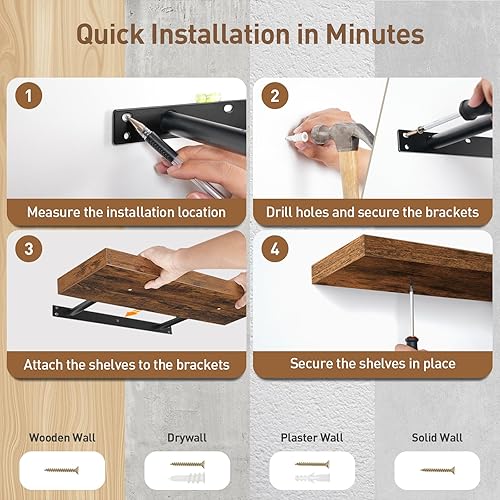 Quick Installation in Minutes

1
Measure the installation location

2
Drill holes and secure the brackets

3
Attach the shelves to the brackets

4
Secure the shelves in place

Wooden Wall

Drywall

Plaster Wall

Solid Wall