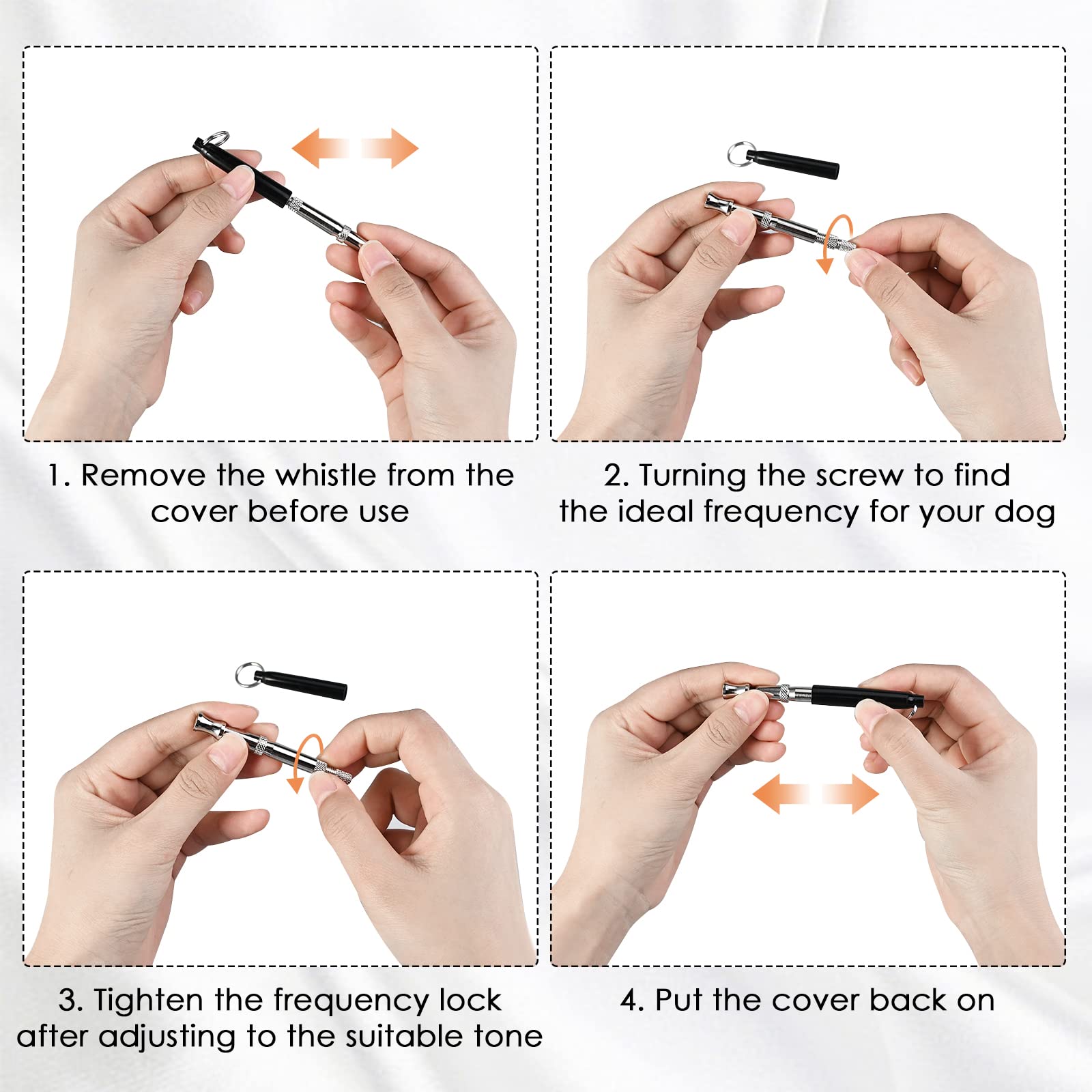 1. Remove the whistle from the cover before use

2. Turning the screw to find the ideal frequency for your dog

3. Tighten the frequency lock after adjusting to the suitable tone

4. Put the cover back on