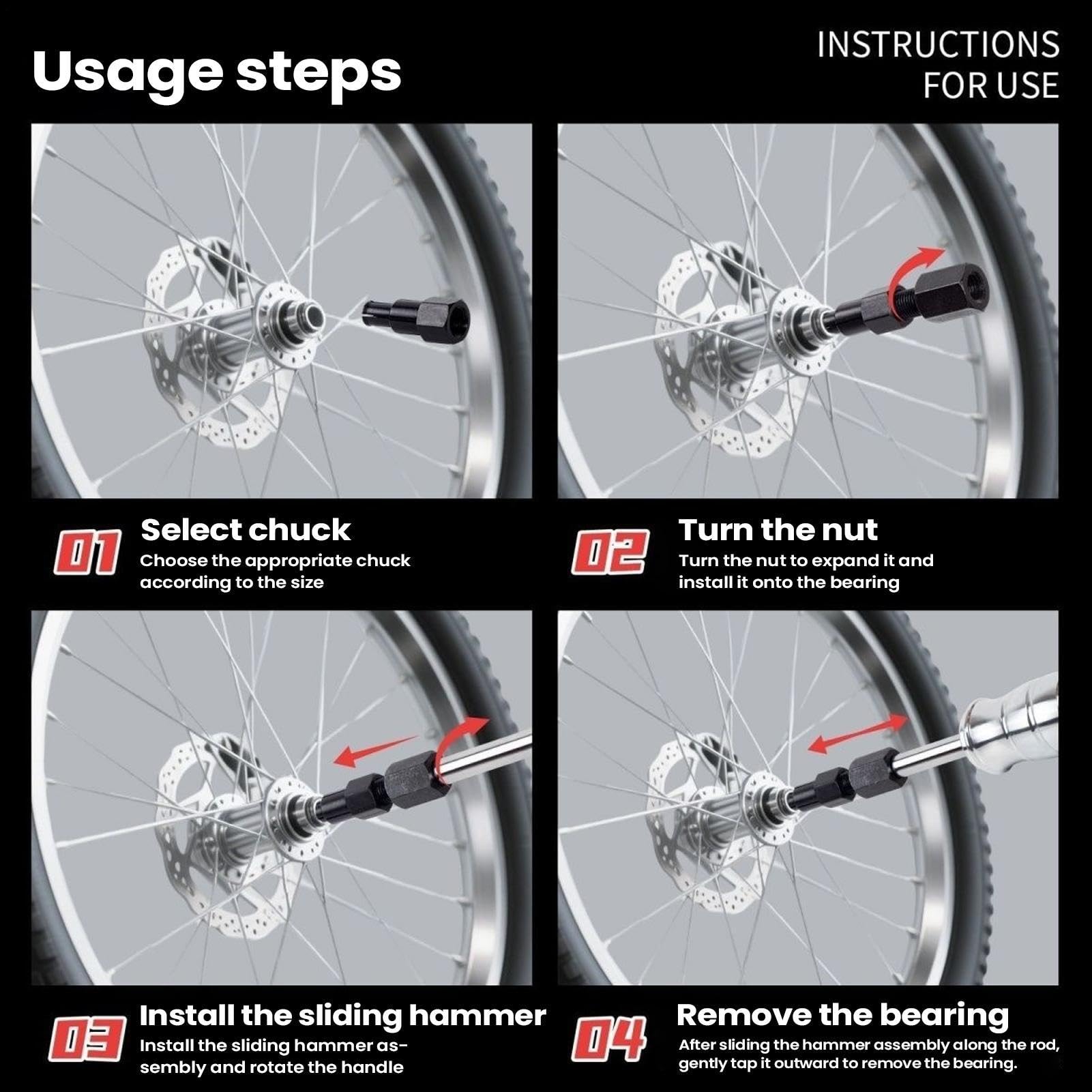 Usage steps

INSTRUCTIONS FOR USE

01 Select chuck
Choose the appropriate chuck according to the size

02 Turn the nut
Turn the nut to expand it and install it onto the bearing

03 Install the sliding hammer
Install the sliding hammer assembly and rotate the handle

04 Remove the bearing
After sliding the hammer assembly along the rod, gently tap it outward to remove the bearing.