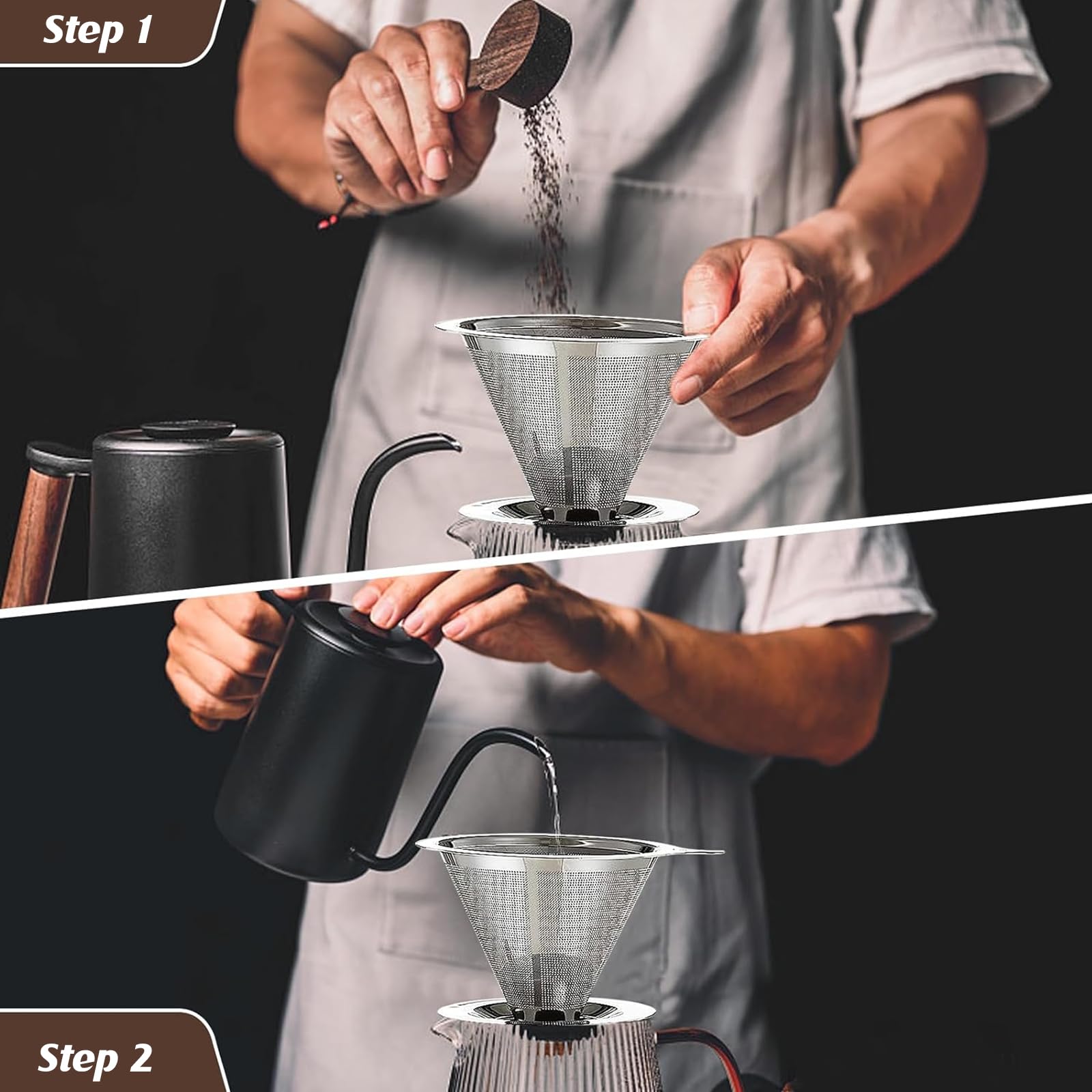 Step 1

Step 2