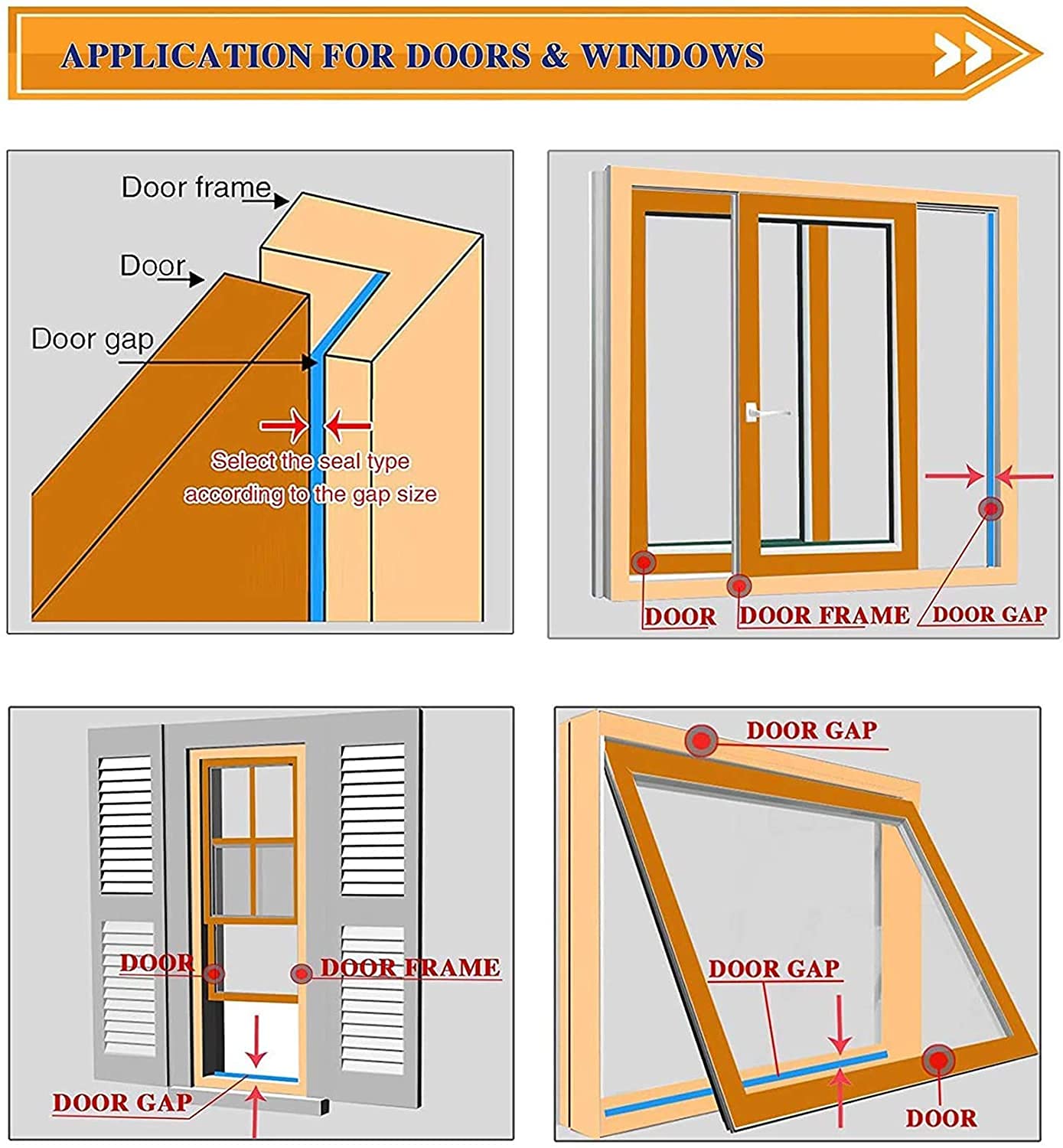 APPLICATION FOR DOORS & WINDOWS

Door frame
Door
Door gap
Select the seal type according to the gap size

DOOR
DOOR FRAME
DOOR GAP

DOOR
DOOR FRAME
DOOR GAP

DOOR GAP
DOOR GAP
DOOR