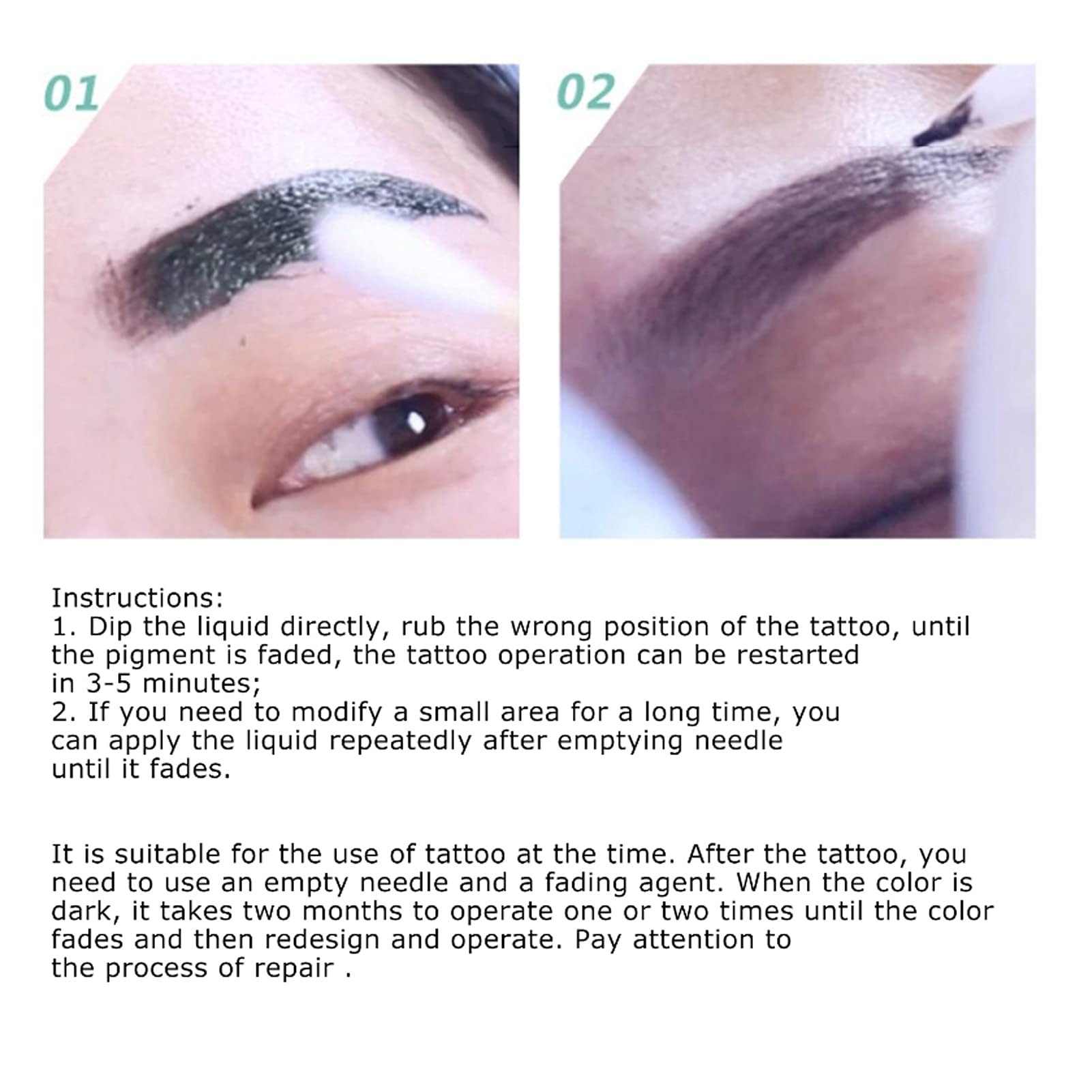 01

02

Instructions:
1. Dip the liquid directly, rub the wrong position of the tattoo, until the pigment is faded, the tattoo operation can be restarted in 3-5 minutes;
2. If you need to modify a small area for a long time, you can apply the liquid repeatedly after emptying needle until it fades.

It is suitable for the use of tattoo at the time. After the tattoo, you need to use an empty needle and a fading agent. When the color is dark, it takes two months to operate one or two times until the color fades and then redesign and operate. Pay attention to the process of repair .