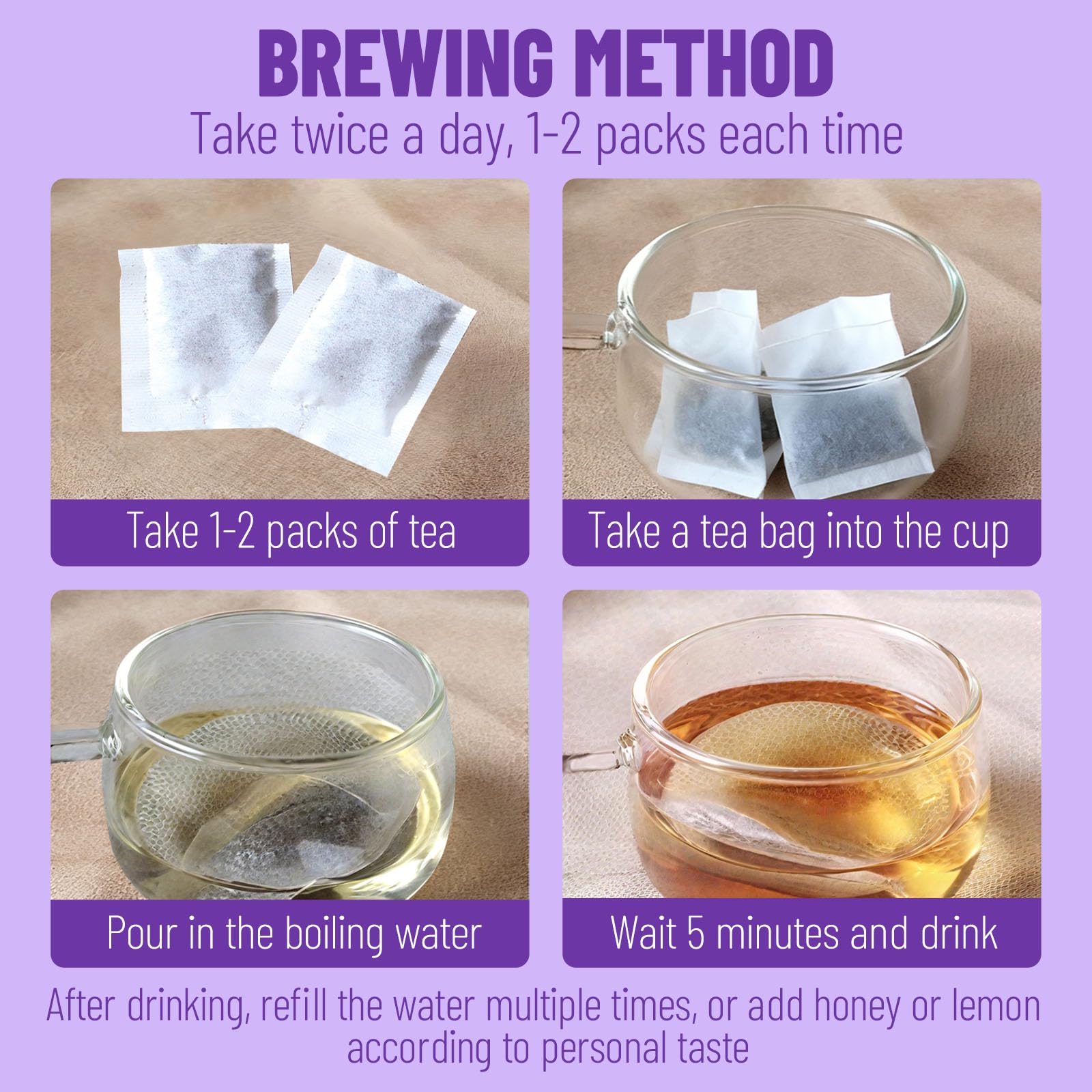 BREWING METHOD

Take twice a day, 1-2 packs each time

Take 1-2 packs of tea

Take a tea bag into the cup

Pour in the boiling water

Wait 5 minutes and drink

After drinking, refill the water multiple times, or add honey or lemon according to personal taste