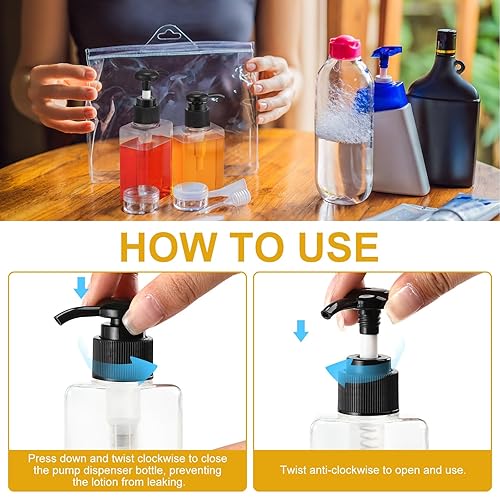 HOW TO USE

Press down and twist clockwise to close the pump dispenser bottle, preventing the lotion from leaking.

Twist anti-clockwise to open and use.