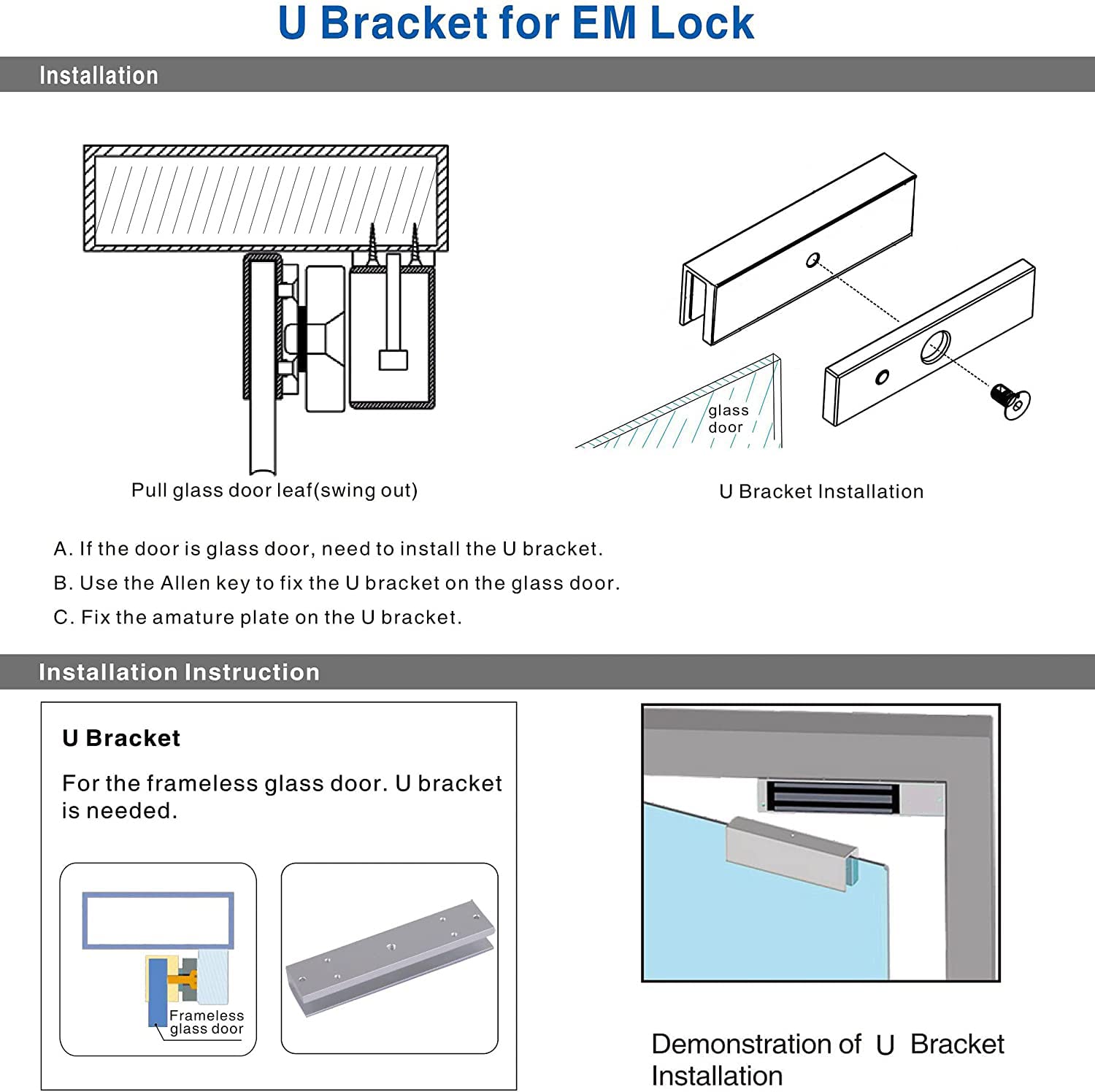 U Bracket for EM Lock

Installation

Pull glass door leaf(swing out)

glass door

U Bracket Installation

A. If the door is glass door, need to install the U bracket.

B. Use the Allen key to fix the U bracket on the glass door.

C. Fix the amature plate on the U bracket.

Installation Instruction

U Bracket

For the frameless glass door. U bracket is needed.

Frameless glass door

Demonstration of U Bracket Installation