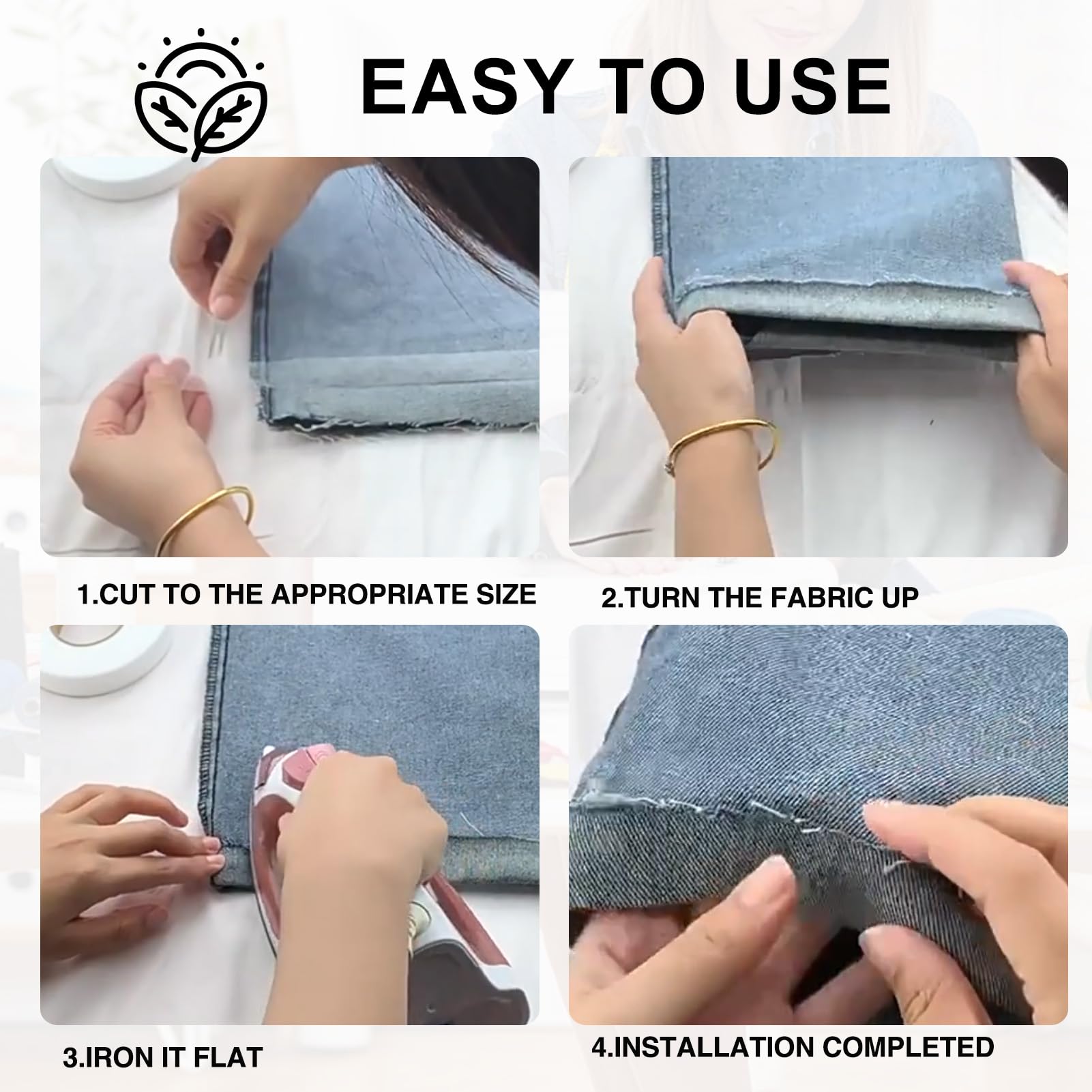 EASY TO USE

1.CUT TO THE APPROPRIATE SIZE

2.TURN THE FABRIC UP

3.IRON IT FLAT

4.INSTALLATION COMPLETED