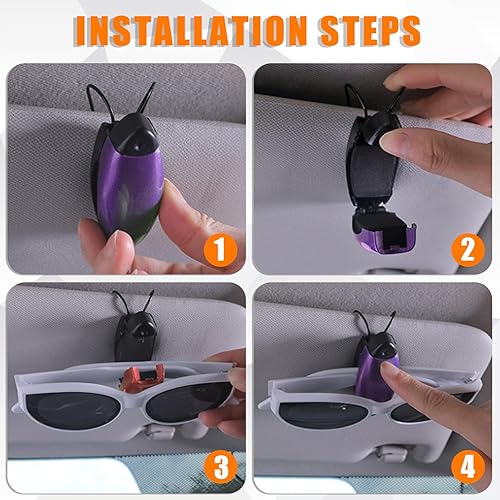 INSTALLATION STEPS

1

2

3

4