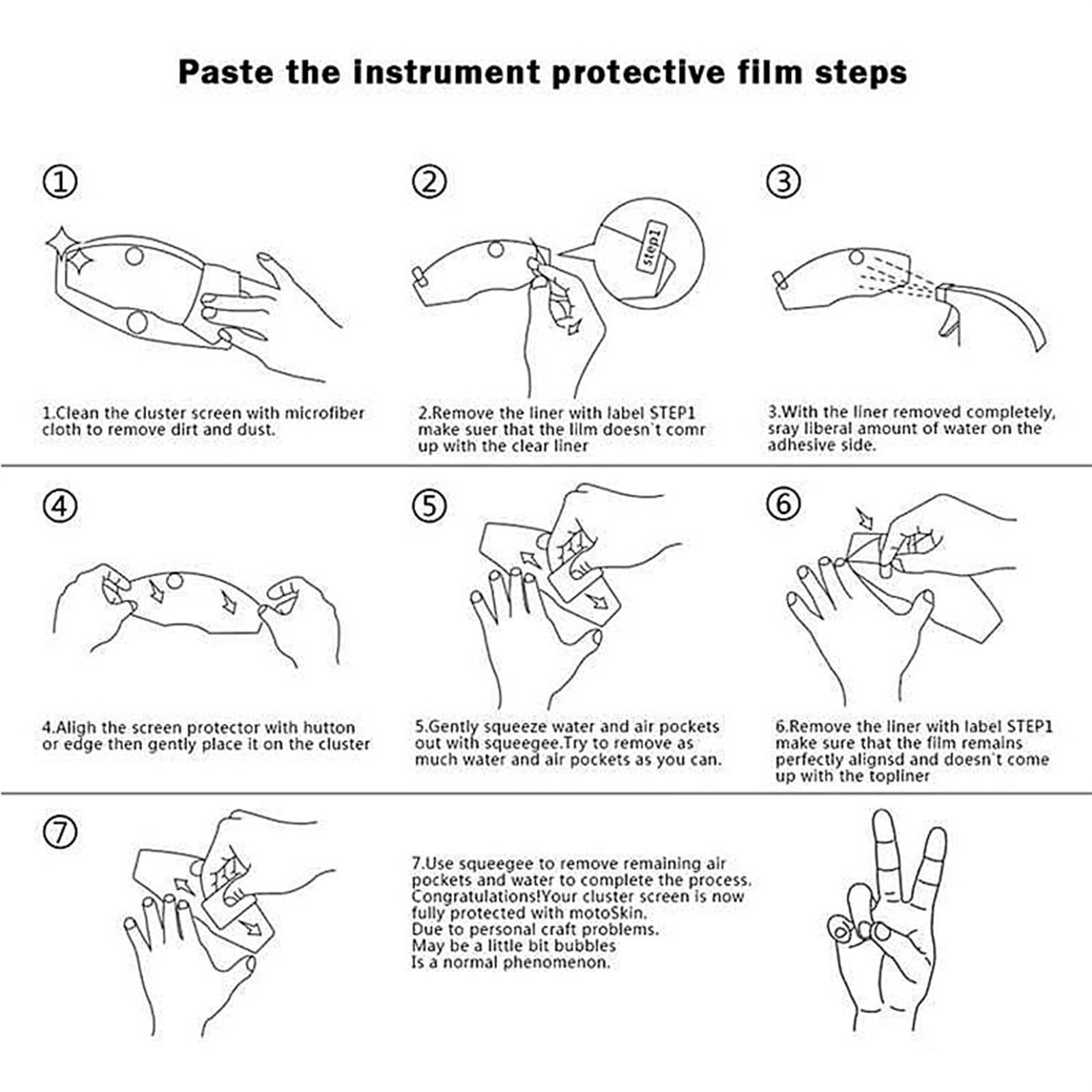 Paste the instrument protective film steps

①

1.Clean the cluster screen with microfiber cloth to remove dirt and dust.

②

step1

2.Remove the liner with label STEP1 make suer that the lilm doesn`t comr up with the clear liner

③

3.With the liner removed completely, sray liberal amount of water on the adhesive side.

④

4.Aligh the screen protector with hutton or edge then gently place it on the cluster

⑤

5.Gently squeeze water and air pockets out with squeegee.Try to remove as much water and air pockets as you can.

⑥

6.Remove the liner with label STEP1 make sure that the film remains perfectly alignsd and doesn`t come up with the topliner

⑦

7.Use squeegee to remove remaining air pockets and water to complete the process. Congratulations!Your cluster screen is now fully protected with motoSkin. Due to personal craft problems. May be a little bit bubbles Is a normal phenomenon.