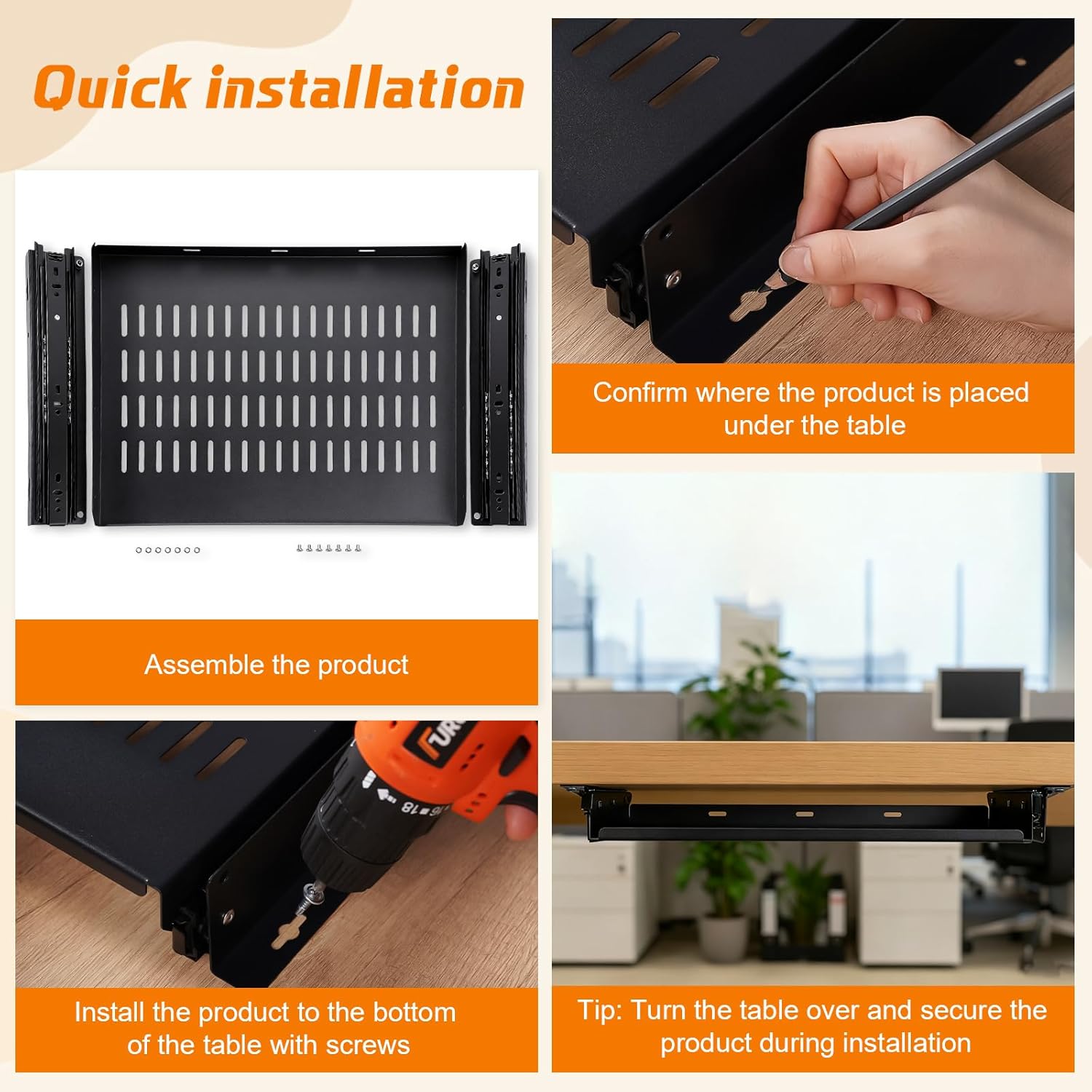 Quick installation

Assemble the product

Confirm where the product is placed under the table

FUR

18

Install the product to the bottom of the table with screws

Tip: Turn the table over and secure the product during installation