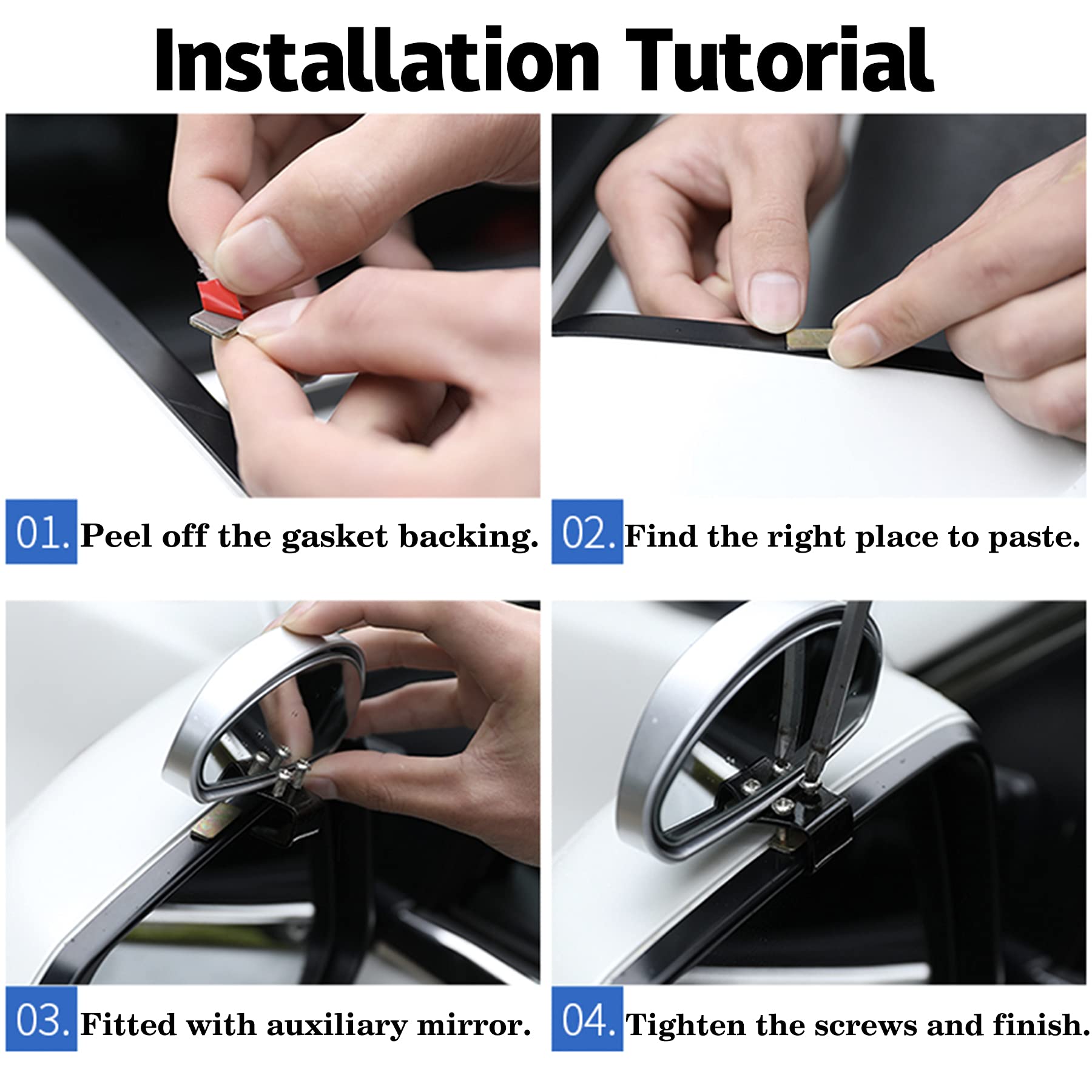 Installation Tutorial

01. Peel off the gasket backing.

02. Find the right place to paste.

03. Fitted with auxiliary mirror.

04. Tighten the screws and finish.