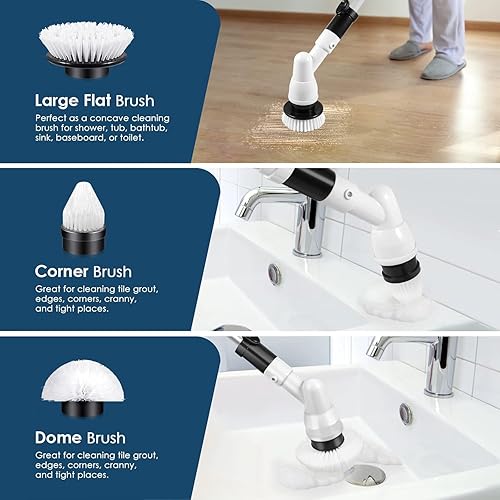 Large Flat Brush
Perfect as a concave cleaning brush for shower, tub, bathtub, sink, baseboard, or toilet.

Corner Brush
Great for cleaning tile grout, edges, corners, cranny, and tight places.

Dome Brush
Great for cleaning tile grout, edges, corners, cranny, and tight places.