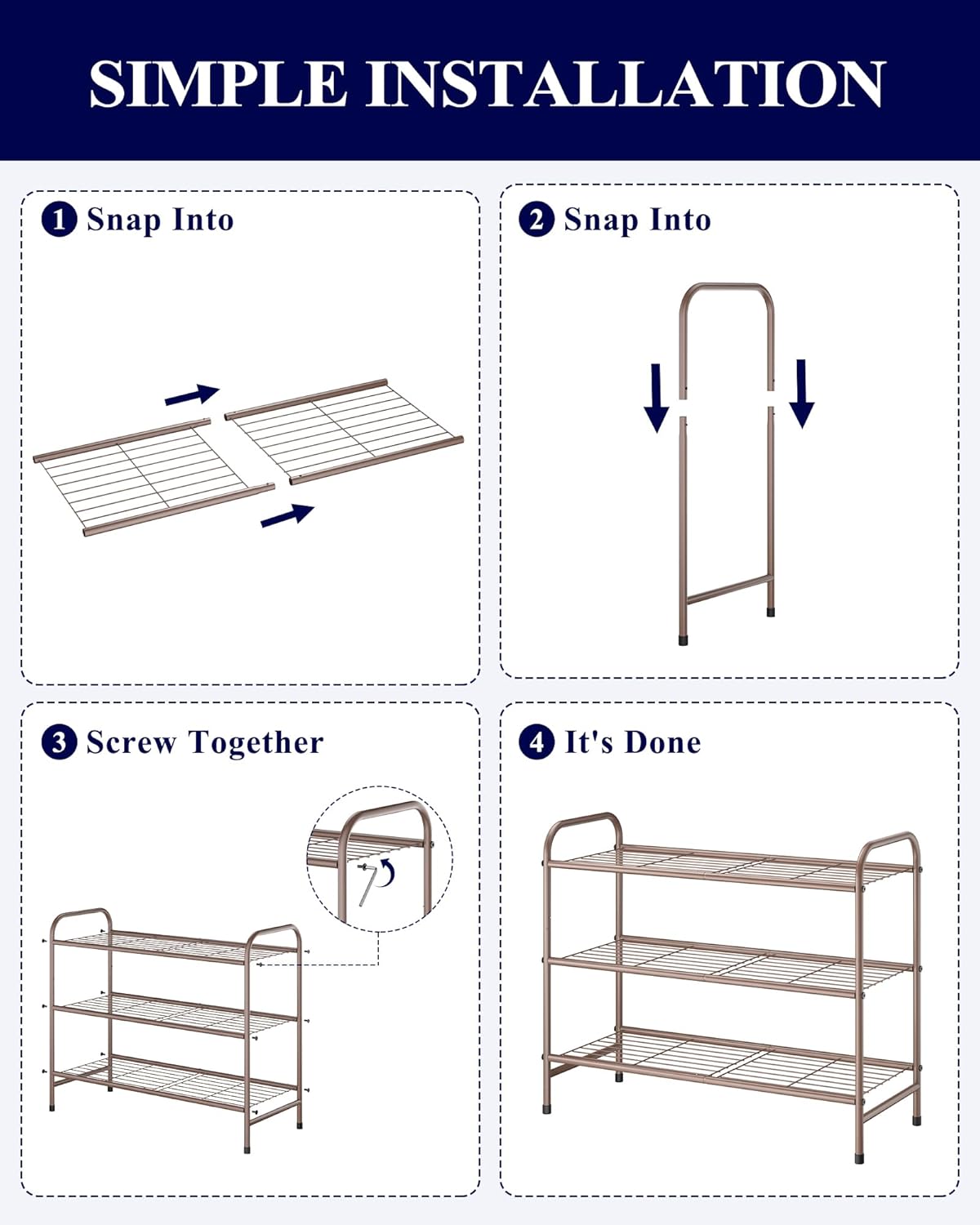 SIMPLE INSTALLATION

1 Snap Into

2 Snap Into

3 Screw Together

4 It's Done