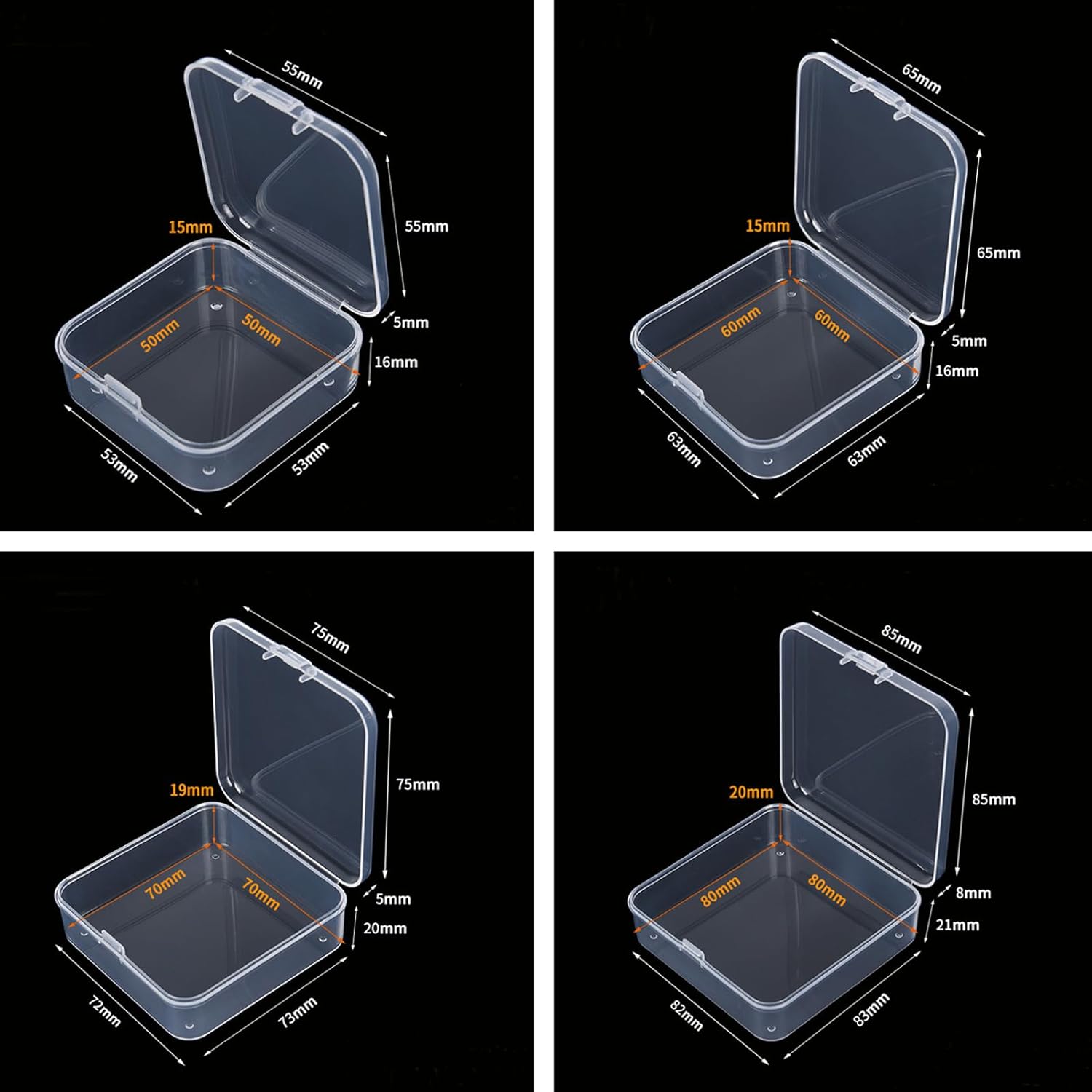 55mm
55mm
15mm
50mm
50mm
5mm
16mm
53mm
53mm

65mm
65mm
15mm
60mm
60mm
5mm
16mm
63mm
63mm

75mm
75mm
19mm
70mm
70mm
5mm
20mm
72mm
73mm

85mm
85mm
20mm
80mm
80mm
8mm
21mm
82mm
83mm