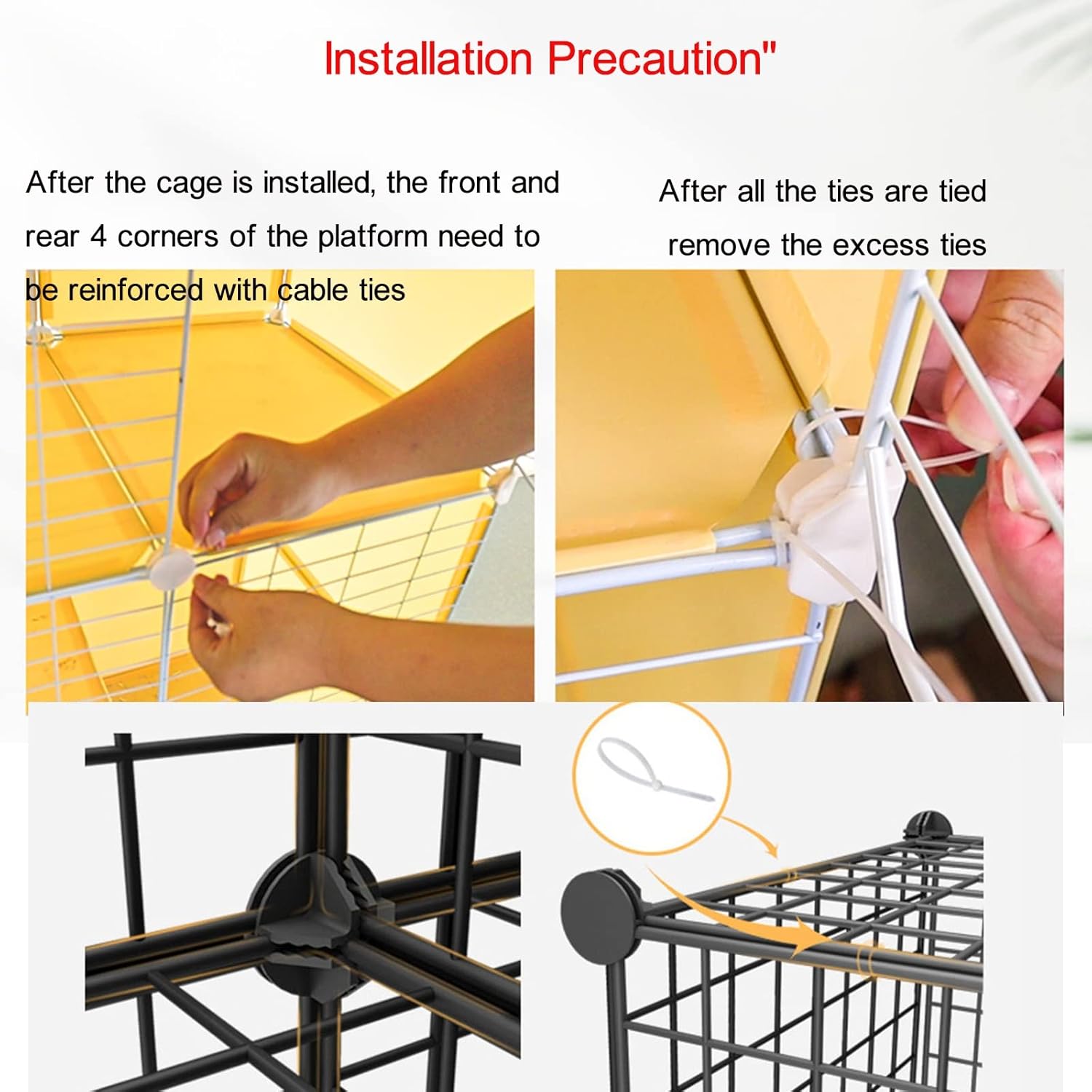 Installation Precaution"

After the cage is installed, the front and rear 4 corners of the platform need to be reinforced with cable ties

After all the ties are tied remove the excess ties