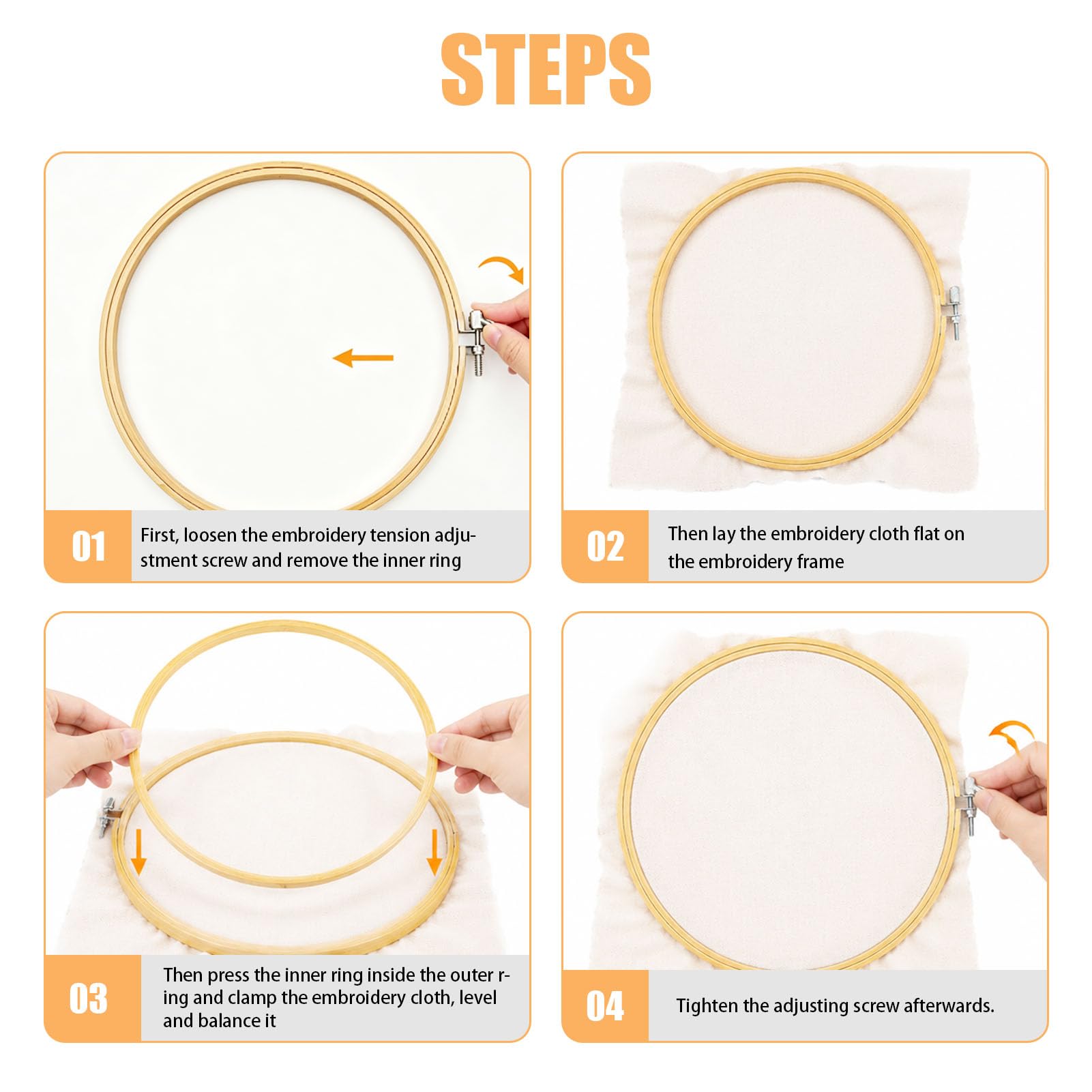 STEPS

01
First, loosen the embroidery tension adjustment screw and remove the inner ring

02
Then lay the embroidery cloth flat on the embroidery frame

03
Then press the inner ring inside the outer ring and clamp the embroidery cloth, level and balance it

04
Tighten the adjusting screw afterwards.